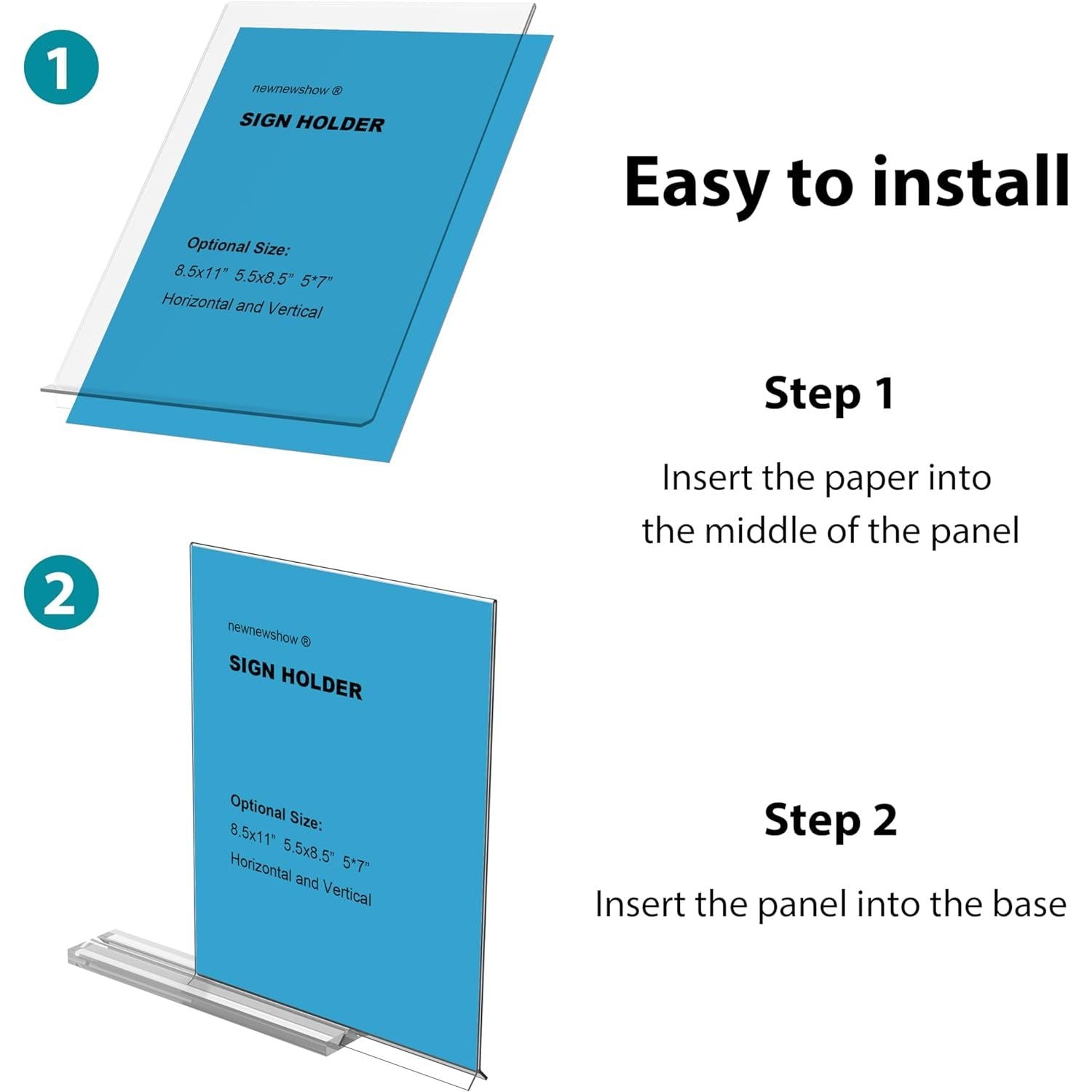 1

newnewshow ®

SIGN HOLDER

Optional Size:
8.5x11" 5.5x8.5" 5*7"
Horizontal and Vertical

Easy to install

Step 1

Insert the paper into the middle of the panel

2

newnewshow ®

SIGN HOLDER

Optional Size:
8.5x11" 5.5x8.5" 5*7"
Horizontal and Vertical

Step 2

Insert the panel into the base