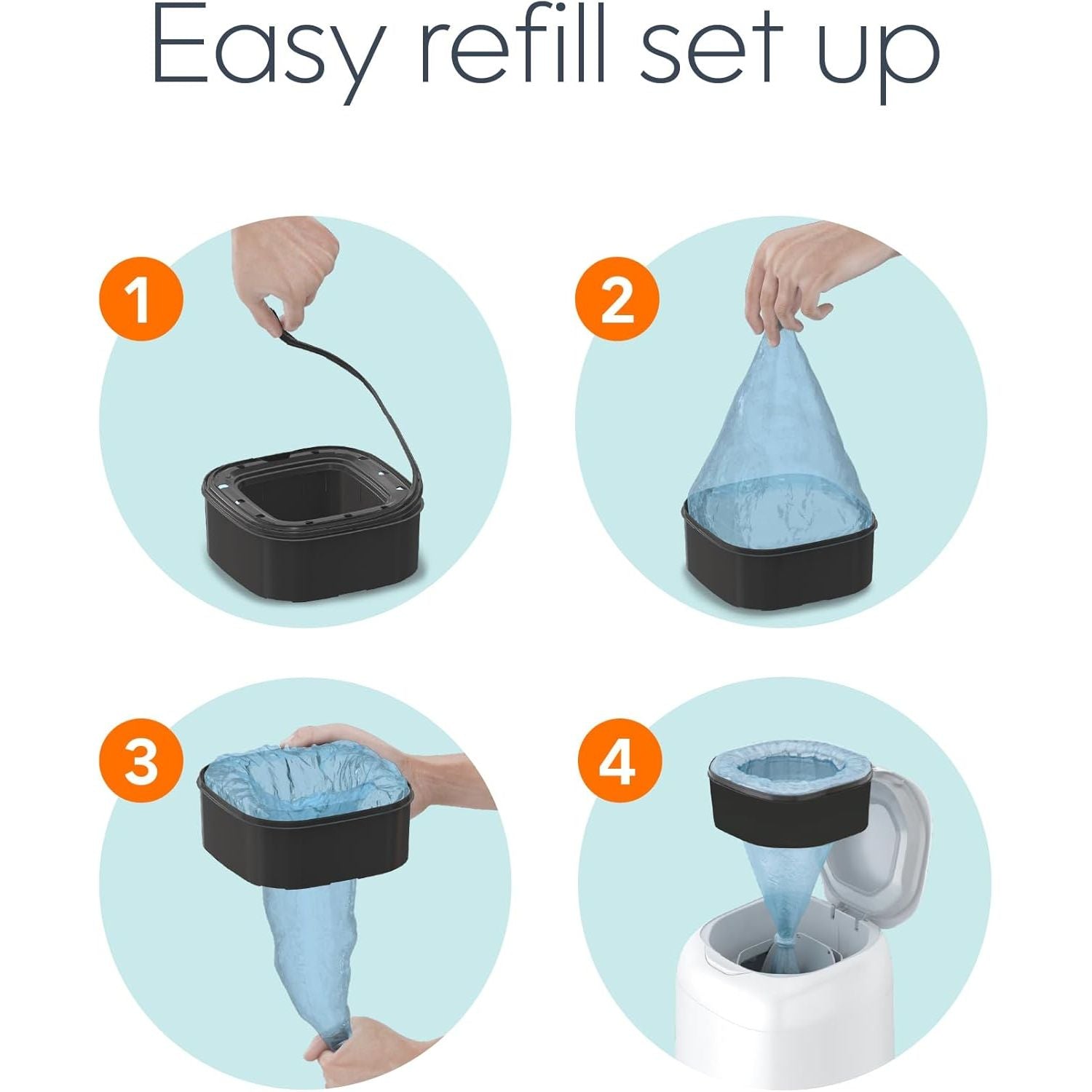 Easy refill set up

1

2

3

4