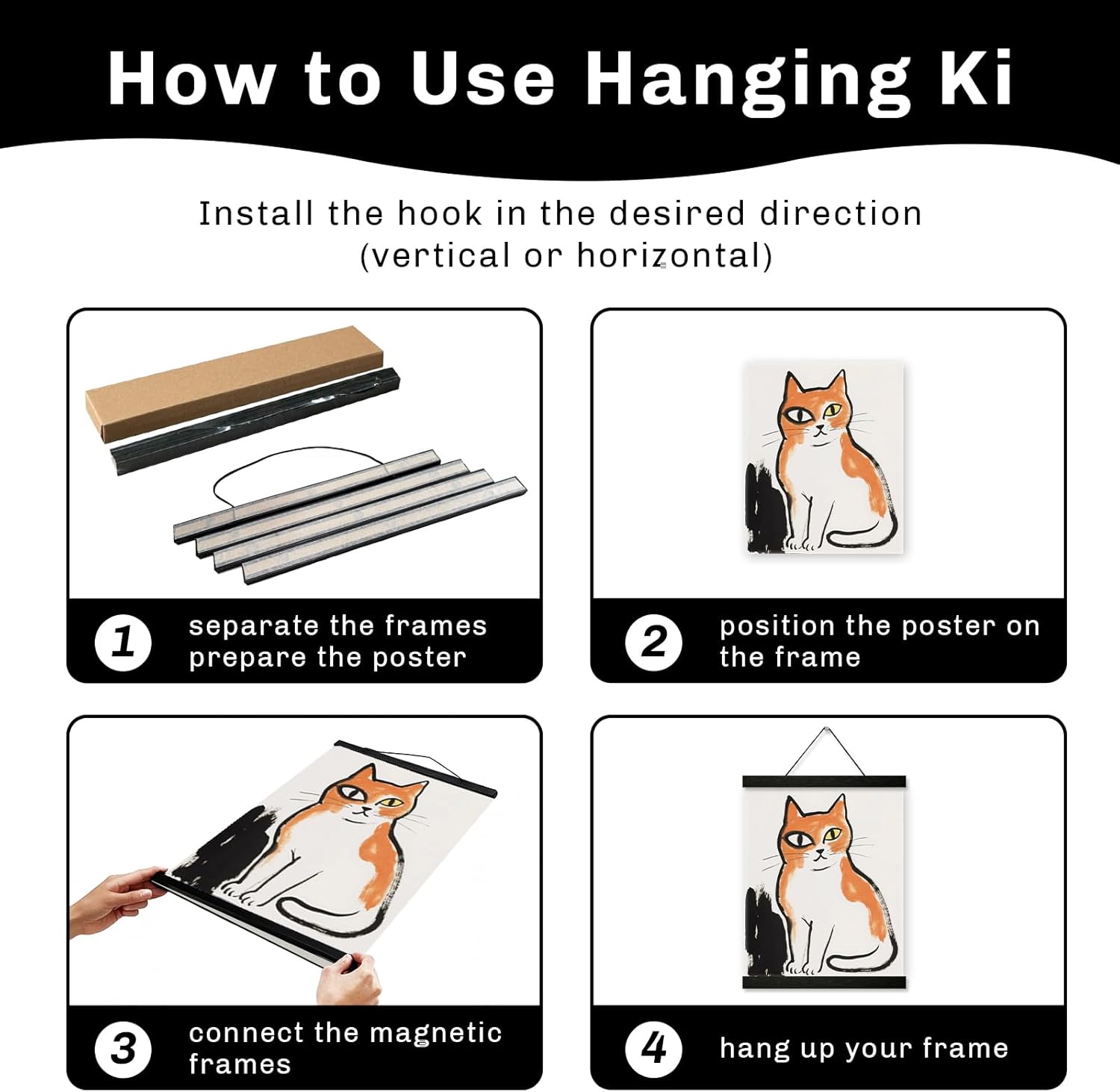 How to Use Hanging Ki

Install the hook in the desired direction (vertical or horizontal)

1 separate the frames prepare the poster

2 position the poster on the frame

3 connect the magnetic frames

4 hang up your frame