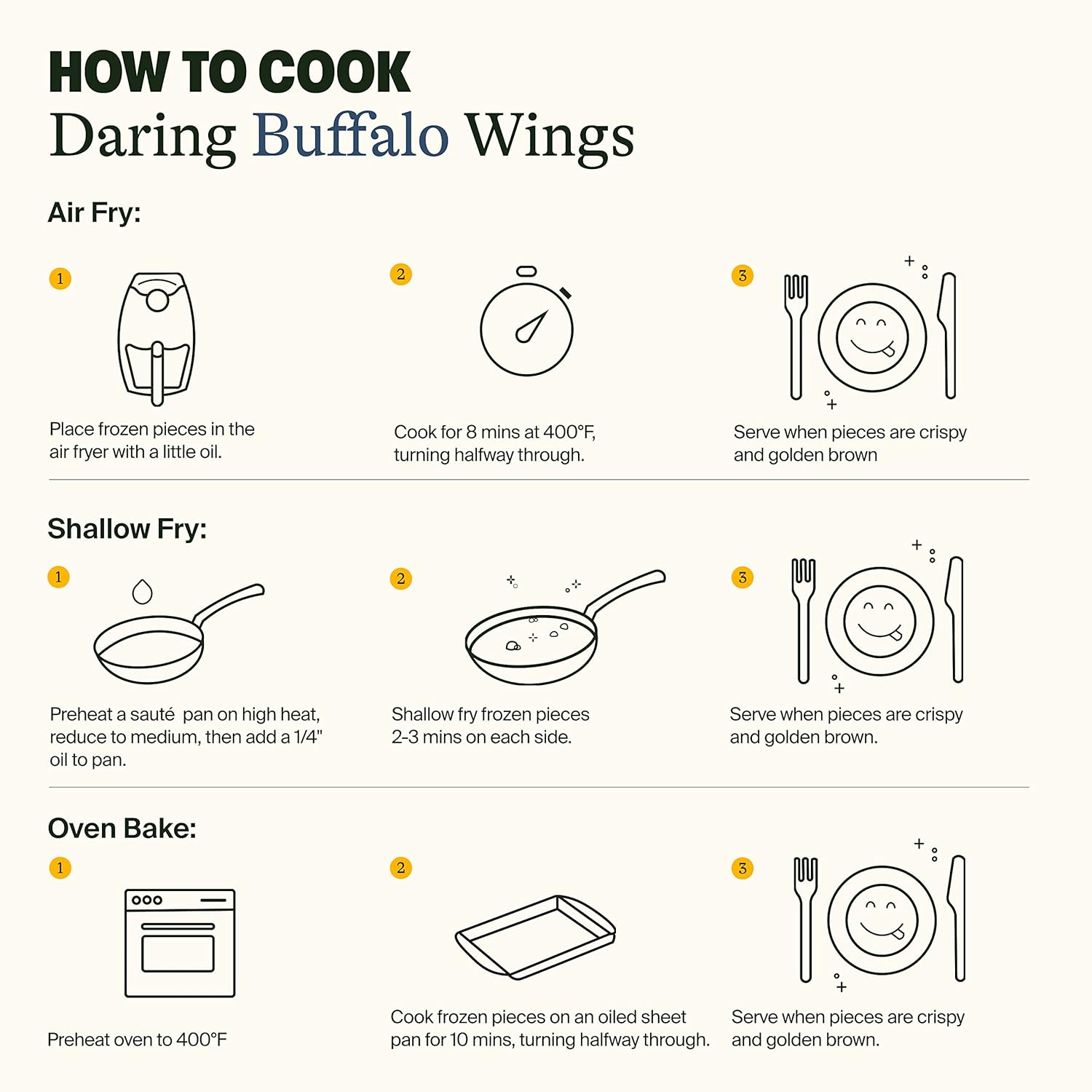 HOW TO COOK
Daring Buffalo Wings

Air Fry:

1
Place frozen pieces in the air fryer with a little oil.

2
Cook for 8 mins at 400°F, turning halfway through.

3
Serve when pieces are crispy and golden brown

Shallow Fry:

1
Preheat a sauté pan on high heat, reduce to medium, then add a 1/4" oil to pan.

2
Shallow fry frozen pieces 2-3 mins on each side.

3
Serve when pieces are crispy and golden brown.

Oven Bake:

1
Preheat oven to 400°F

2
Cook frozen pieces on an oiled sheet pan for 10 mins, turning halfway through.

3
Serve when pieces are crispy and golden brown.