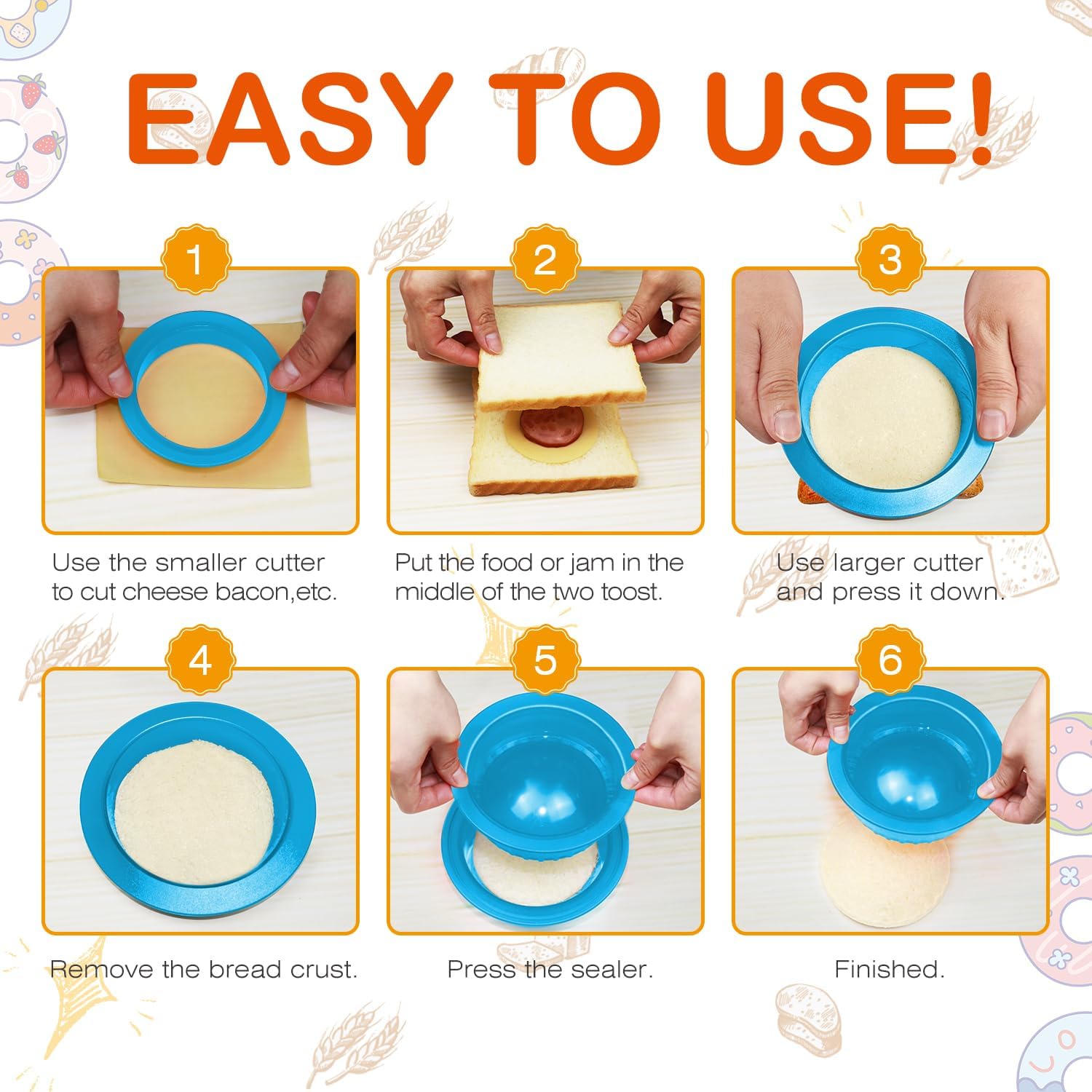 EASY TO USE!

1

Use the smaller cutter to cut cheese bacon,etc.

2

Put the food or jam in the middle of the two toost.

3

Use larger cutter and press it down.

4

Remove the bread crust.

5

Press the sealer.

6

Finished.