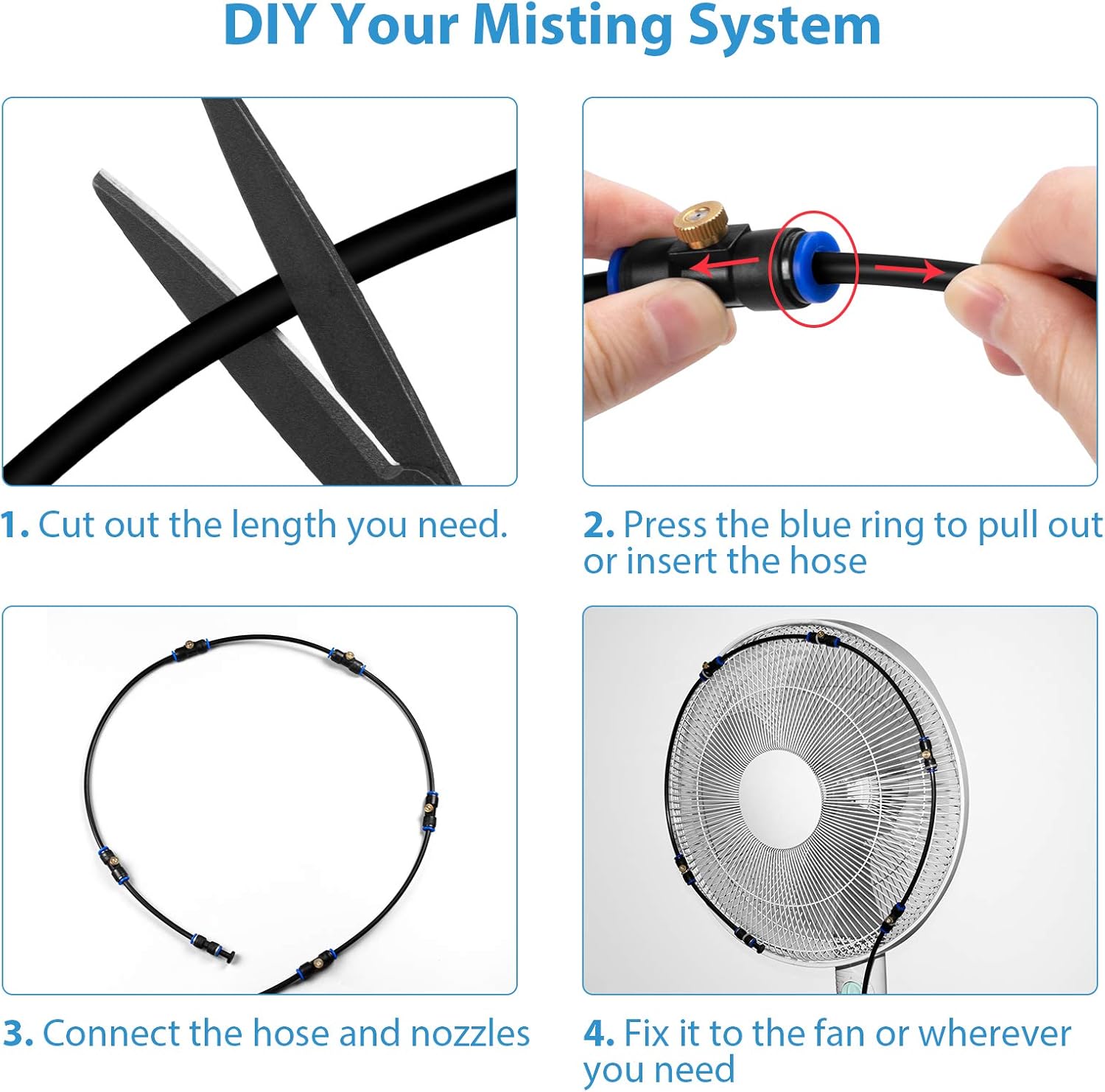 DIY Your Misting System

1. Cut out the length you need.

2. Press the blue ring to pull out or insert the hose

3. Connect the hose and nozzles

4. Fix it to the fan or wherever you need