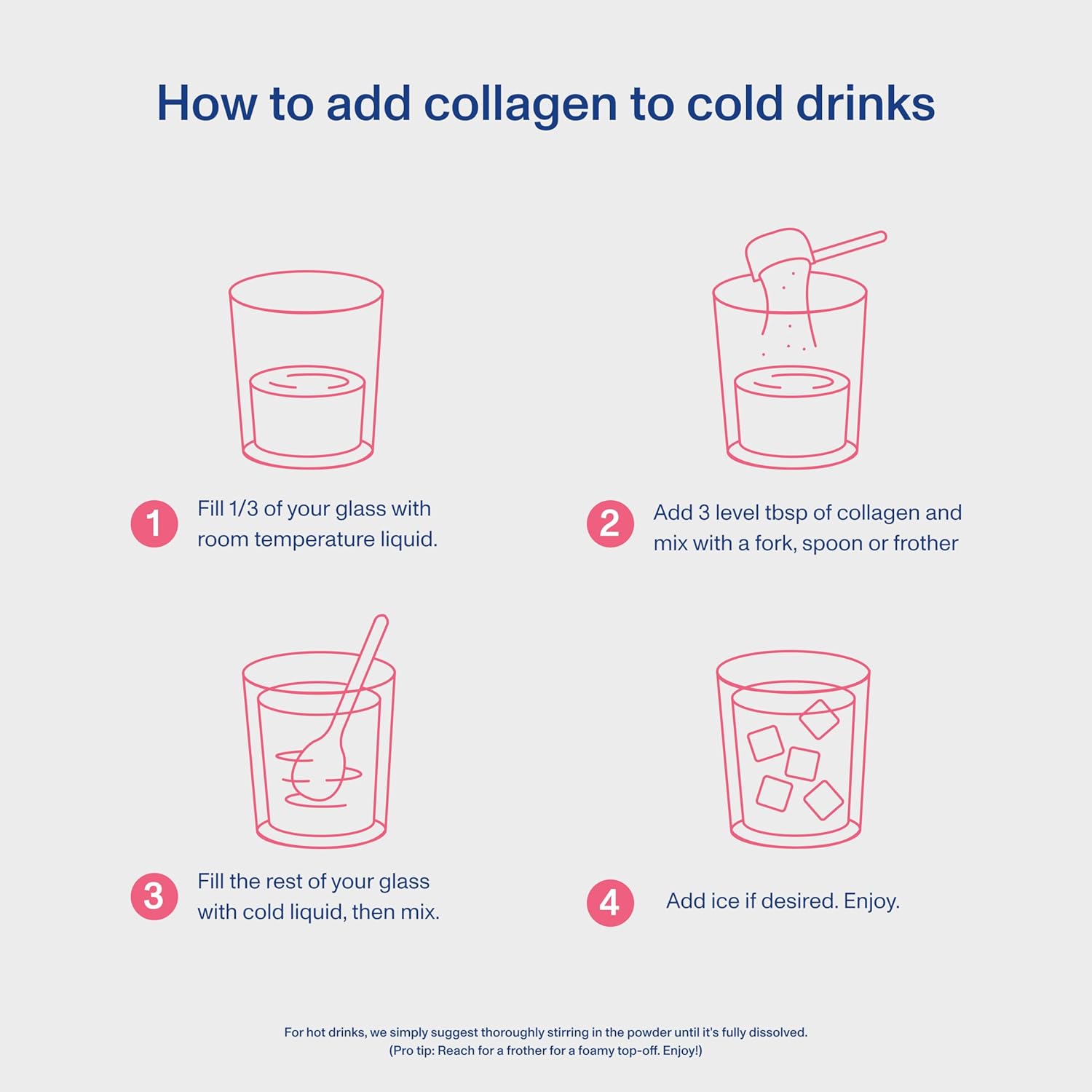 How to add collagen to cold drinks

1 Fill 1/3 of your glass with room temperature liquid.

2 Add 3 level tbsp of collagen and mix with a fork, spoon or frother

3 Fill the rest of your glass with cold liquid, then mix.

4 Add ice if desired. Enjoy.

For hot drinks, we simply suggest thoroughly stirring in the powder until it's fully dissolved.
(Pro tip: Reach for a frother for a foamy top-off. Enjoy!)