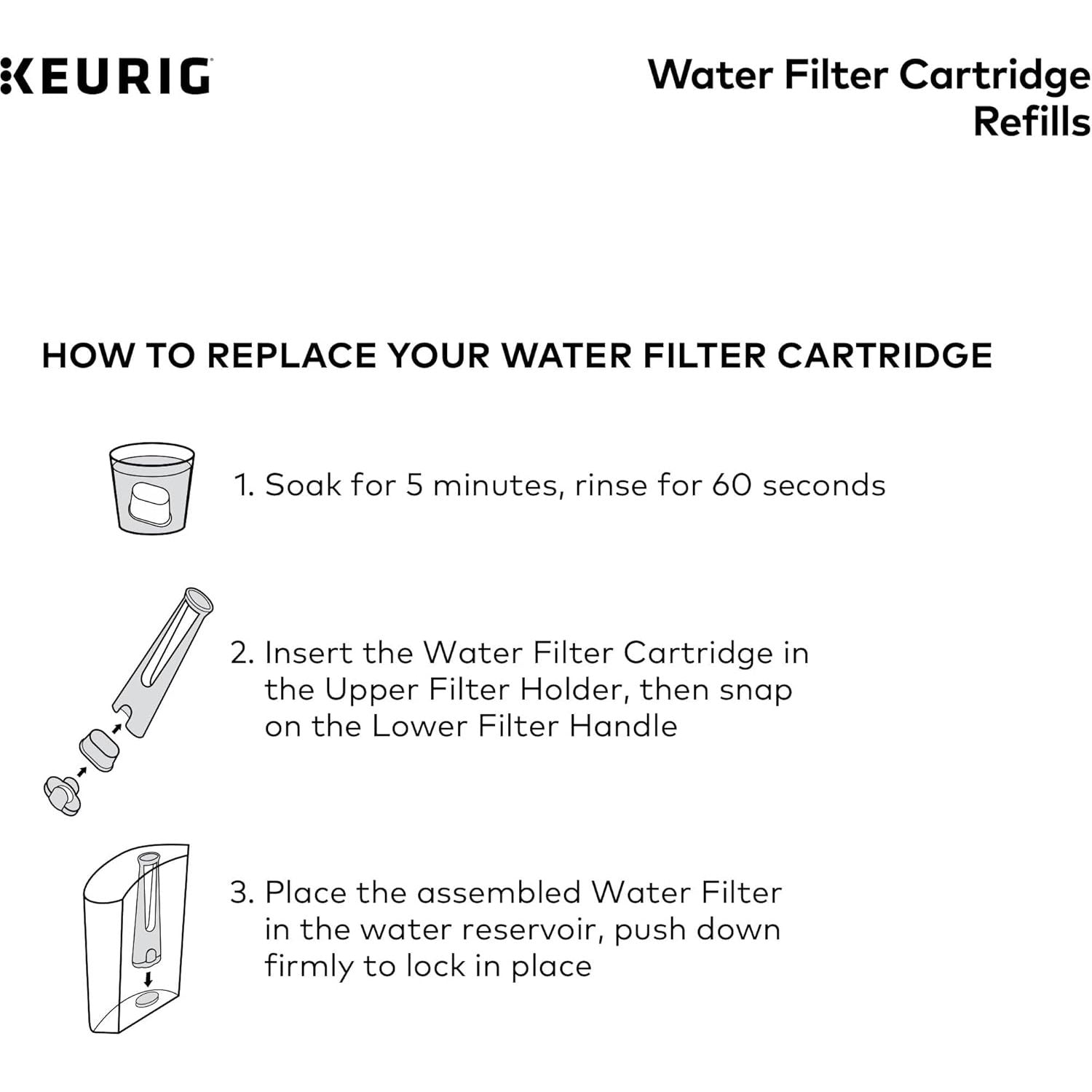 KEURIG

Water Filter Cartridge Refills

HOW TO REPLACE YOUR WATER FILTER CARTRIDGE

1. Soak for 5 minutes, rinse for 60 seconds

2. Insert the Water Filter Cartridge in the Upper Filter Holder, then snap on the Lower Filter Handle

3. Place the assembled Water Filter in the water reservoir, push down firmly to lock in place