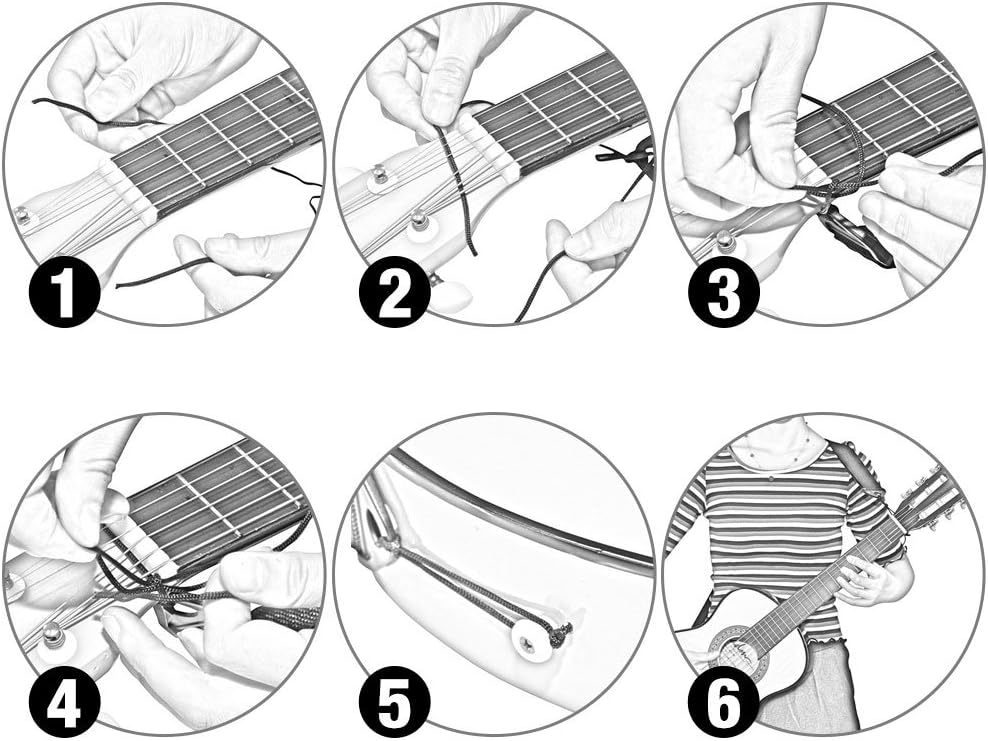 1

2

3

4

5

6