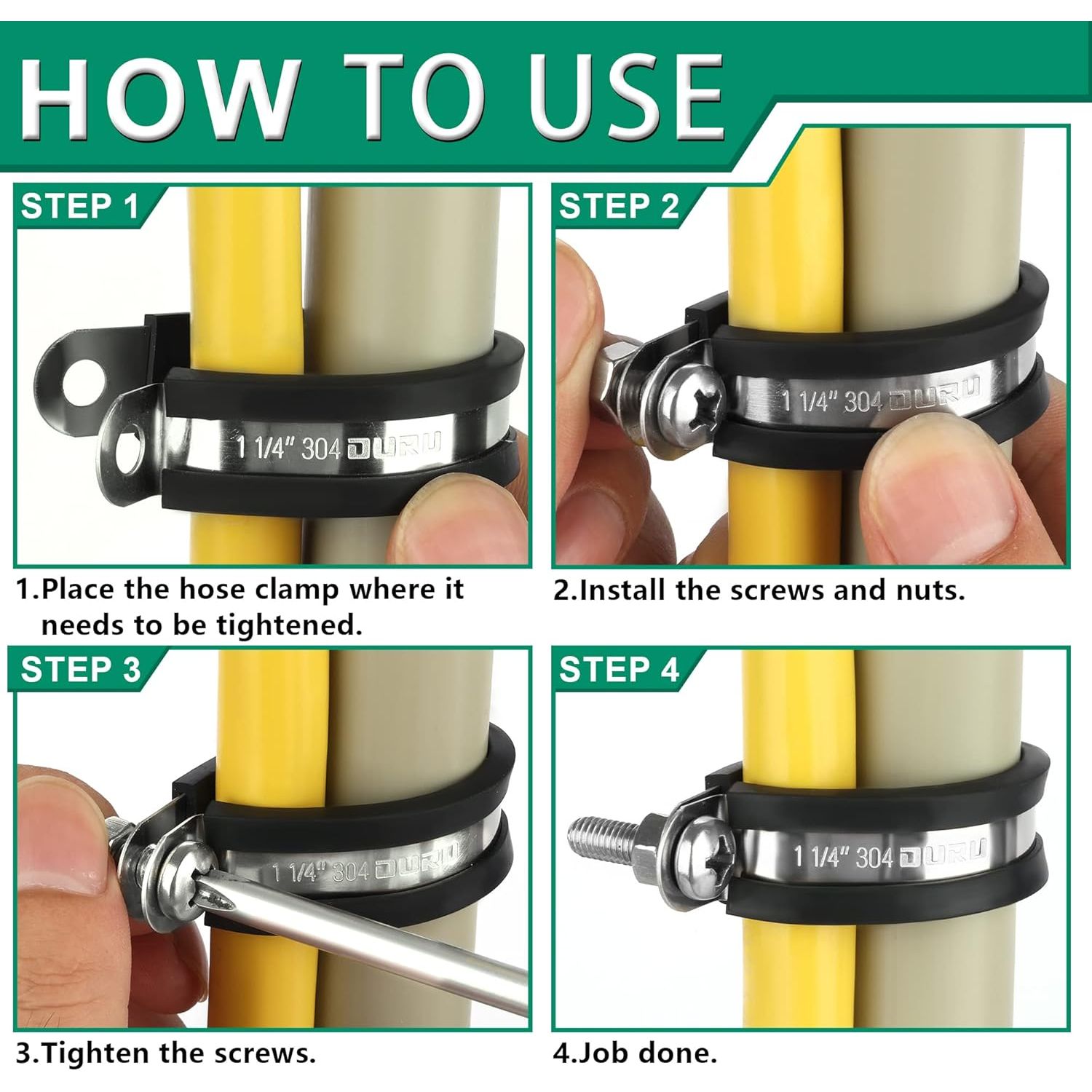 HOW TO USE

STEP 1

1 1/4" 304 DURU

1.Place the hose clamp where it needs to be tightened.

STEP 2

1 1/4" 304 DURU

2.Install the screws and nuts.

STEP 3

1 1/4" 304 DURU

3.Tighten the screws.

STEP 4

1 1/4" 304 DURU

4.Job done.