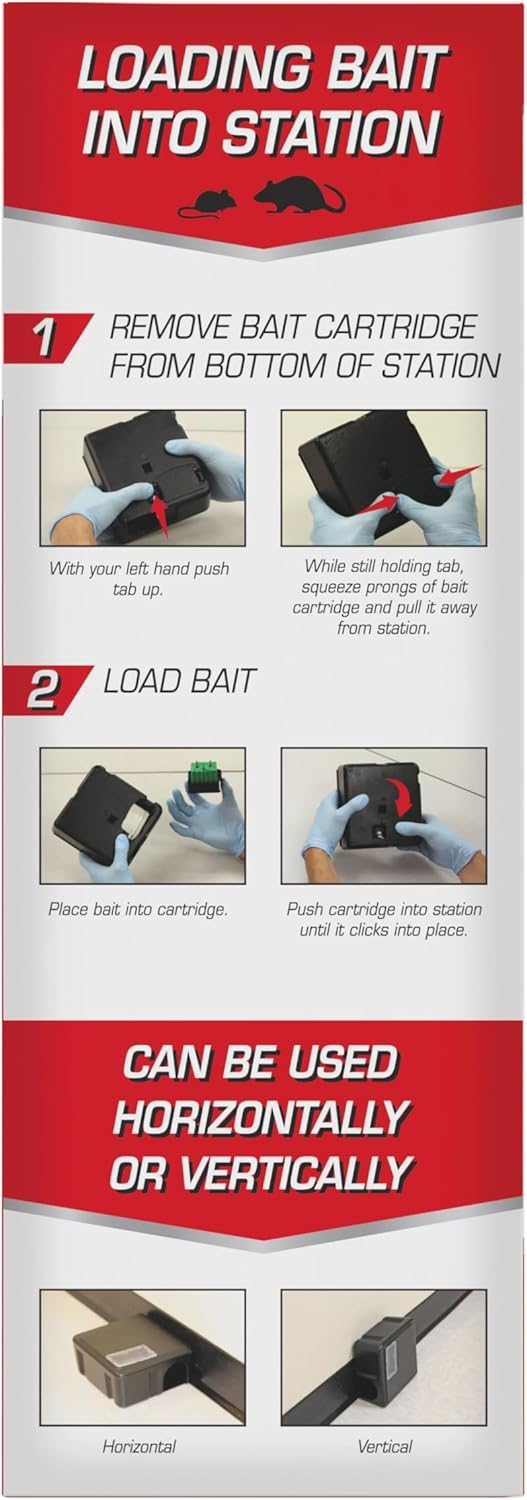 LOADING BAIT INTO STATION

1 REMOVE BAIT CARTRIDGE FROM BOTTOM OF STATION

With your left hand push tab up.

While still holding tab, squeeze prongs of bait cartridge and pull it away from station.

2 LOAD BAIT

Place bait into cartridge.

Push cartridge into station until it clicks into place.

CAN BE USED HORIZONTALLY OR VERTICALLY

Horizontal

Vertical