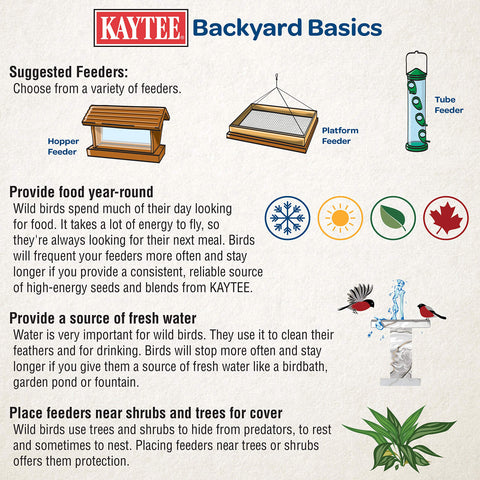 KAYTEE Backyard Basics

Suggested Feeders:
Choose from a variety of feeders.

Hopper Feeder

Platform Feeder

Tube Feeder

Provide food year-round
Wild birds spend much of their day looking for food. It takes a lot of energy to fly, so they're always looking for their next meal. Birds will frequent your feeders more often and stay longer if you provide a consistent, reliable source of high-energy seeds and blends from KAYTEE.

Provide a source of fresh water
Water is very important for wild birds. They use it to clean their feathers and for drinking. Birds will stop more often and stay longer if you give them a source of fresh water like a birdbath, garden pond or fountain.

Place feeders near shrubs and trees for cover
Wild birds use trees and shrubs to hide from predators, to rest and sometimes to nest. Placing feeders near trees or shrubs offers them protection.