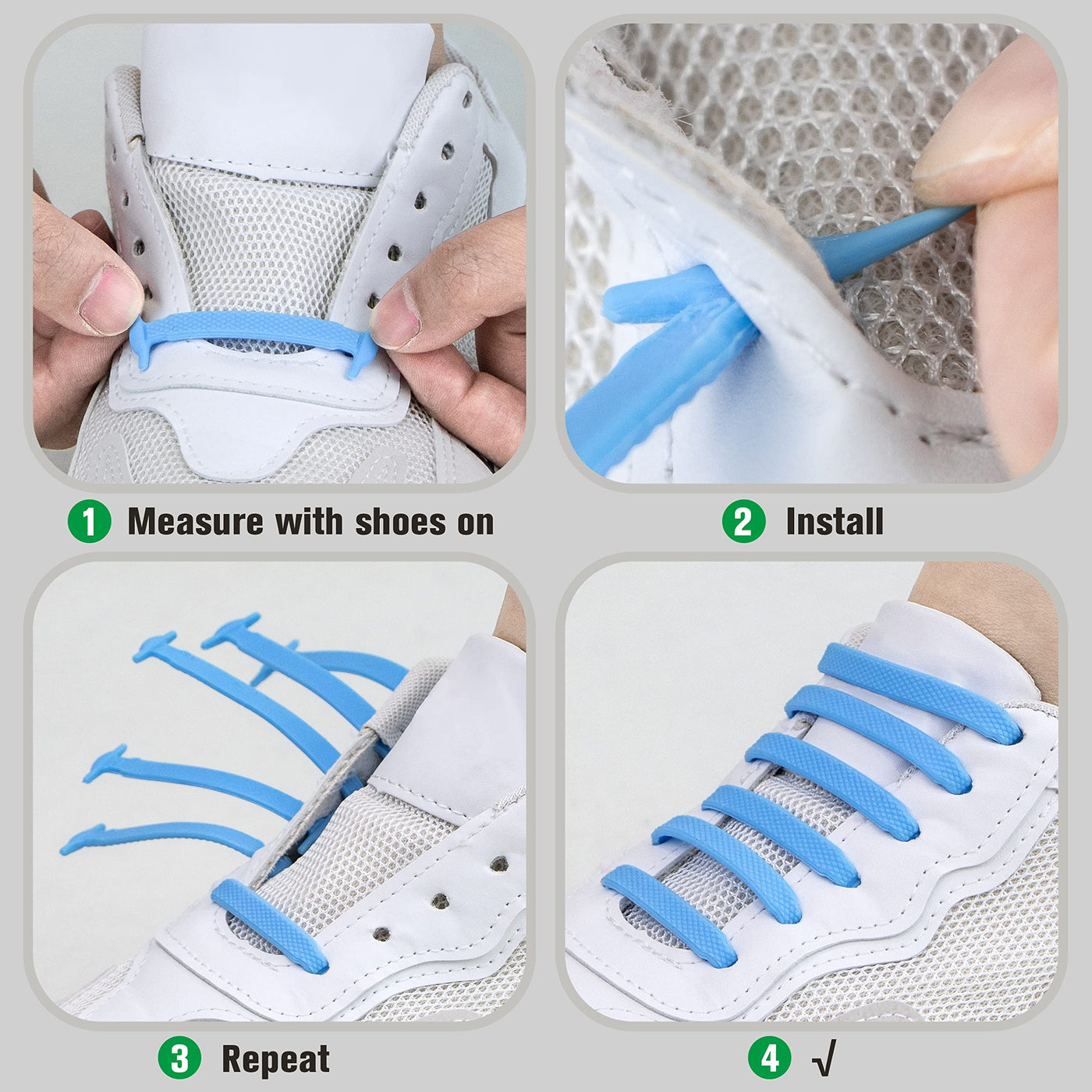 1 Measure with shoes on

2 Install

3 Repeat

4 √