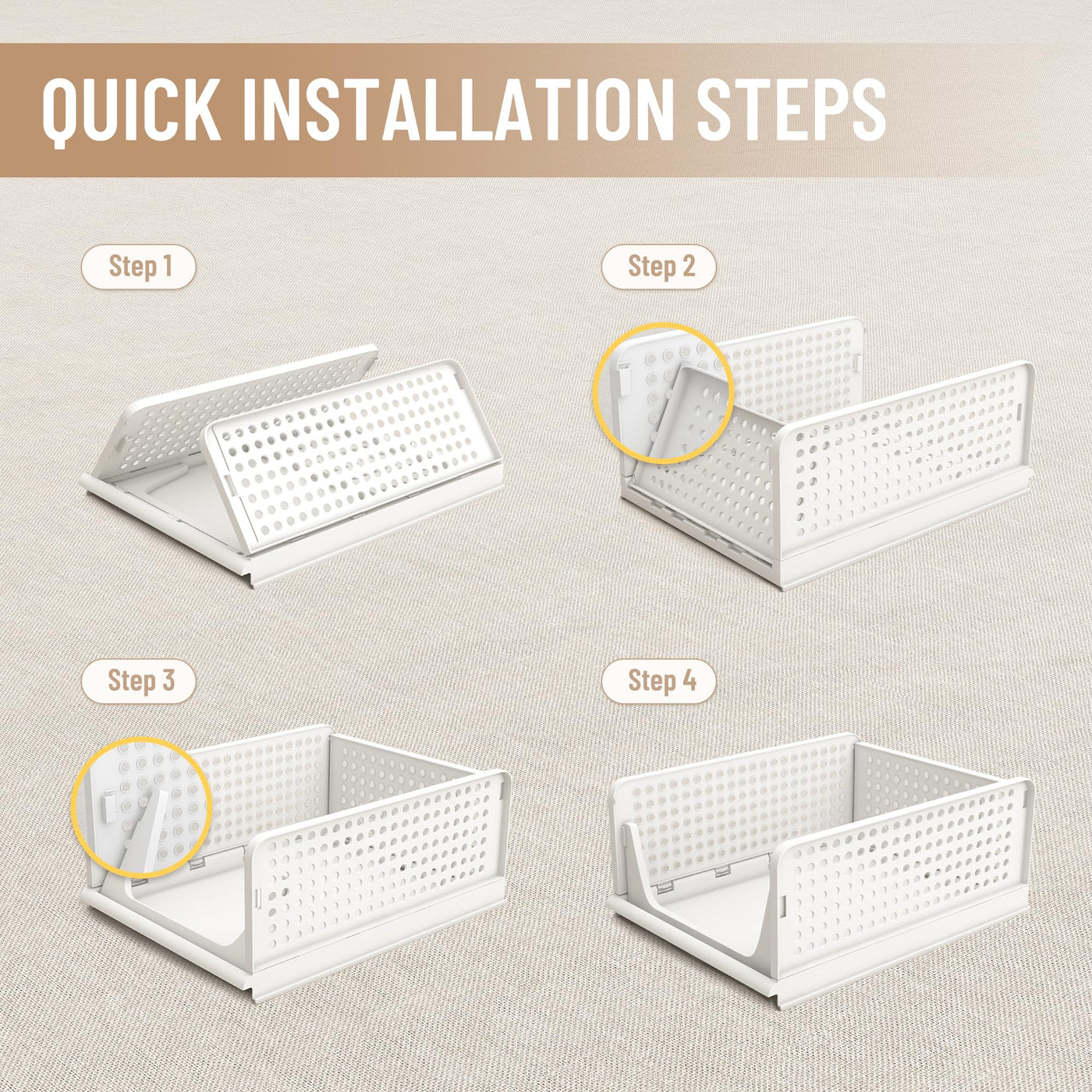 QUICK INSTALLATION STEPS

Step 1

Step 2

Step 3

Step 4