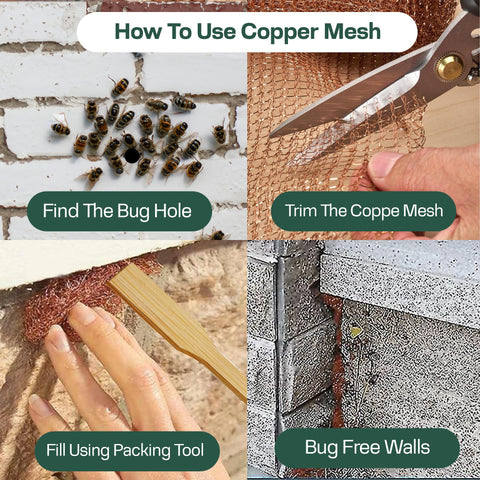 How To Use Copper Mesh

Find The Bug Hole

Trim The Coppe Mesh

Fill Using Packing Tool

Bug Free Walls