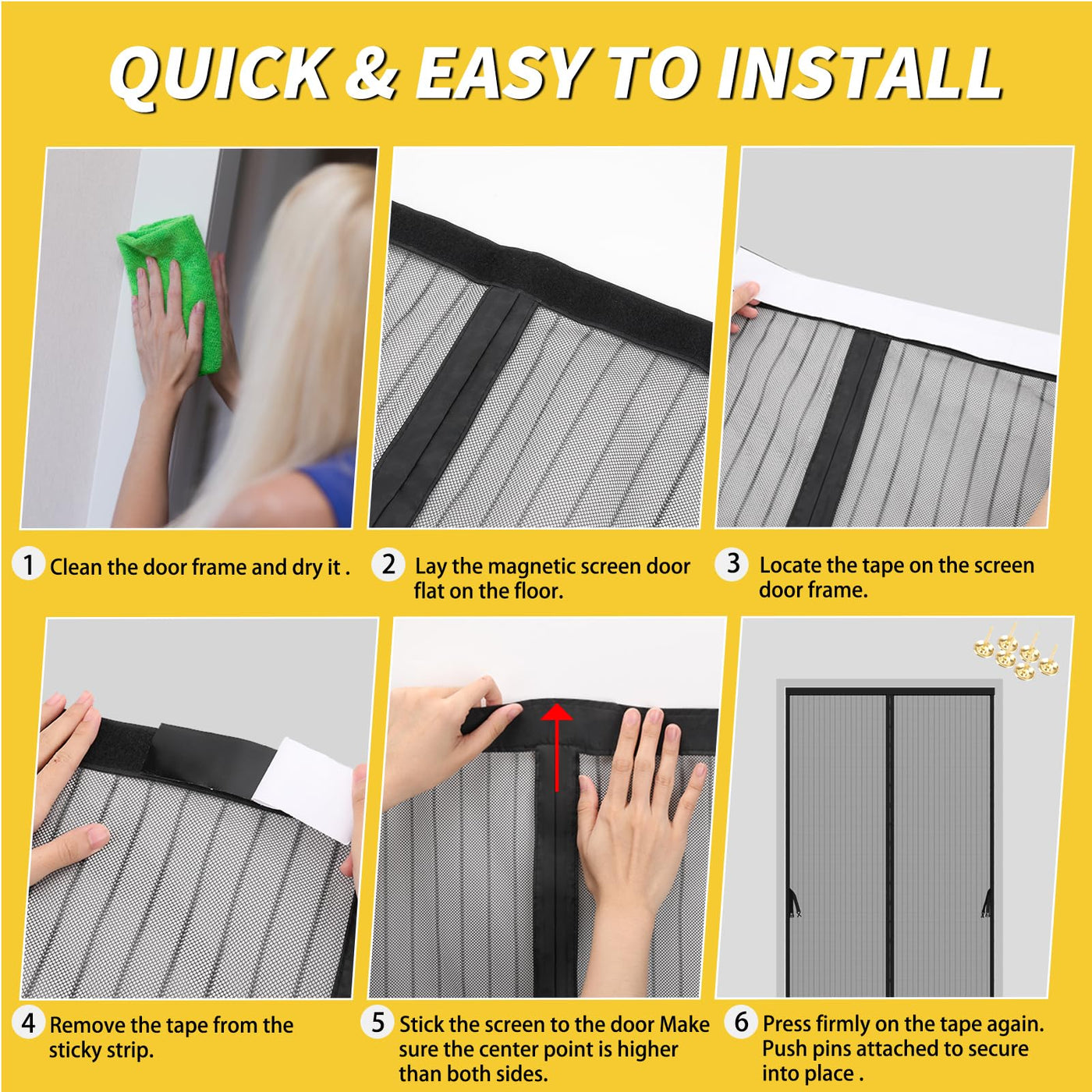 QUICK & EASY TO INSTALL

1 Clean the door frame and dry it .

2 Lay the magnetic screen door flat on the floor.

3 Locate the tape on the screen door frame.

4 Remove the tape from the sticky strip.

5 Stick the screen to the door Make sure the center point is higher than both sides.

6 Press firmly on the tape again. Push pins attached to secure into place .