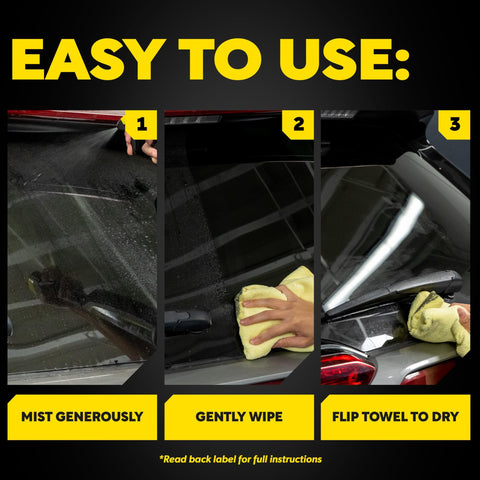 EASY TO USE:

1

2

3

MIST GENEROUSLY

GENTLY WIPE

FLIP TOWEL TO DRY

*Read back label for full instructions