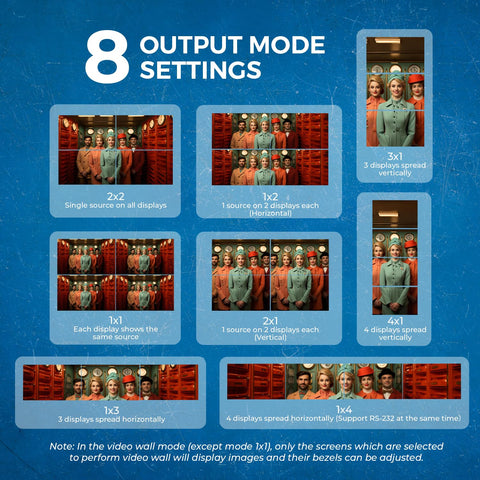 8 OUTPUT MODE SETTINGS

2x2
Single source on all displays

1x2
1 source on 2 displays each (Horizontal)

3x1
3 displays spread vertically

1x1
Each display shows the same source

2x1
1 source on 2 displays each (Vertical)

4x1
4 displays spread vertically

1x3
3 displays spread horizontally

1x4
4 displays spread horizontally (Support RS-232 at the same time)

Note: In the video wall mode (except mode 1x1), only the screens which are selected to perform video wall will display images and their bezels can be adjusted.