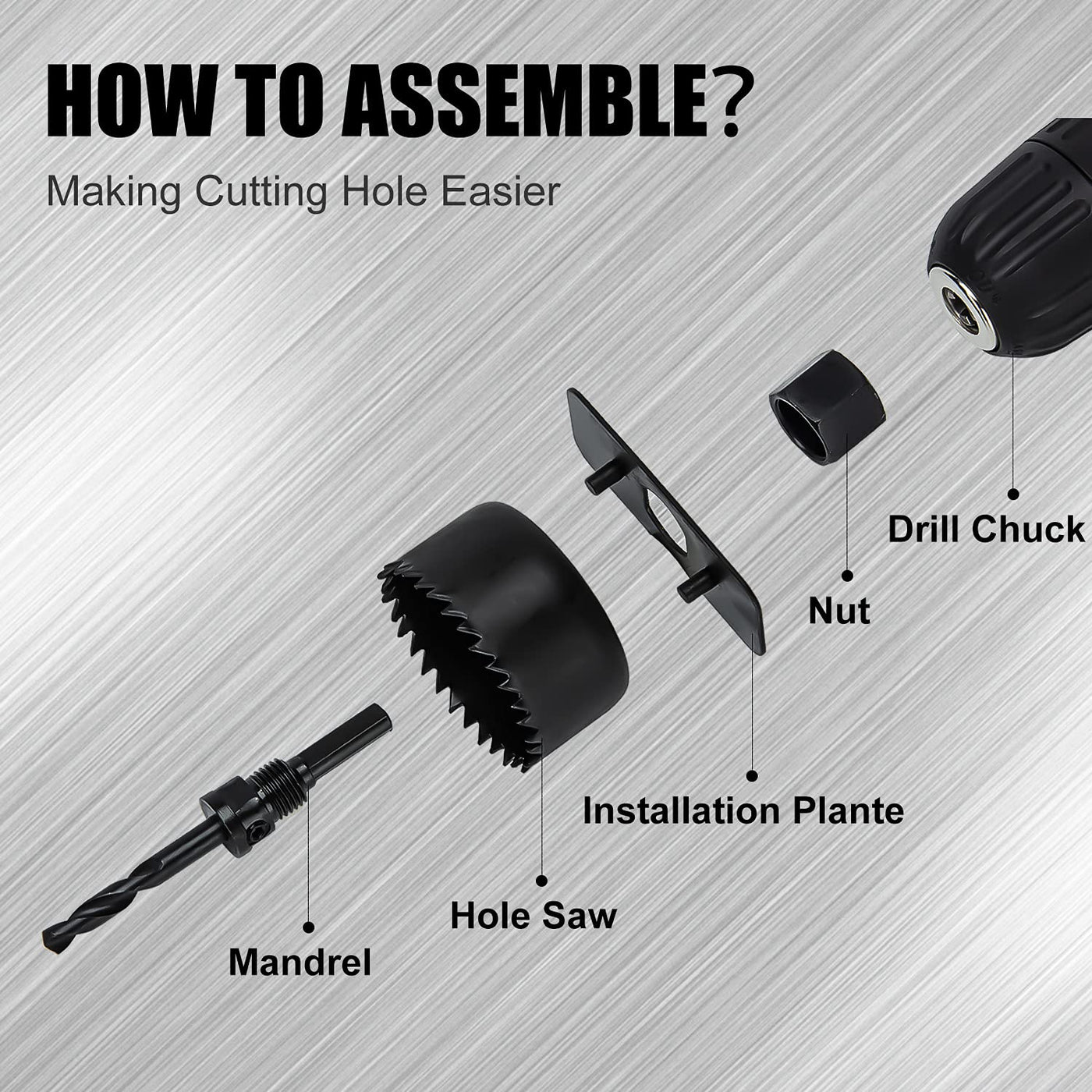 HOW TO ASSEMBLE?

Making Cutting Hole Easier

Drill Chuck

Nut

Installation Plante

Hole Saw

Mandrel