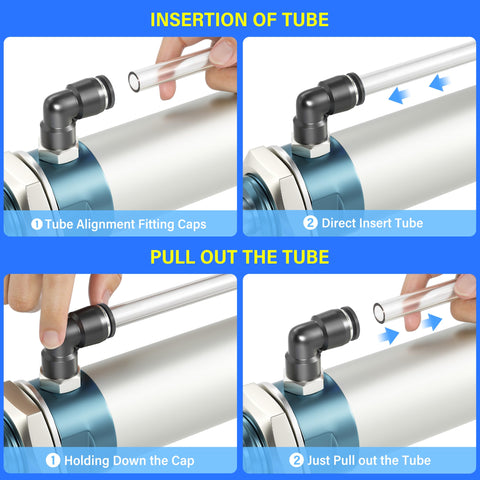 INSERTION OF TUBE

1 Tube Alignment Fitting Caps

2 Direct Insert Tube

PULL OUT THE TUBE

1 Holding Down the Cap

2 Just Pull out the Tube