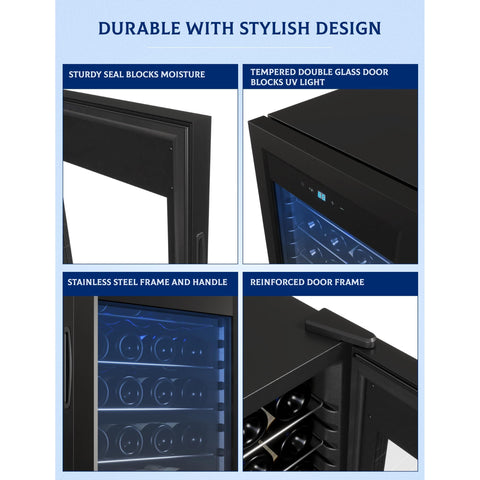 DURABLE WITH STYLISH DESIGN

STURDY SEAL BLOCKS MOISTURE

TEMPERED DOUBLE GLASS DOOR BLOCKS UV LIGHT

STAINLESS STEEL FRAME AND HANDLE

REINFORCED DOOR FRAME