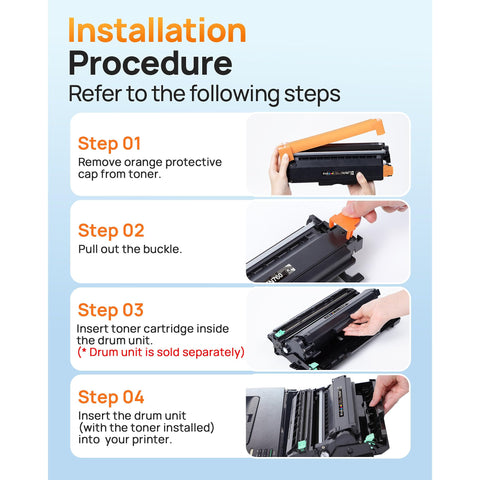 Installation Procedure
Refer to the following steps

Step 01
Remove orange protective cap from toner.

Step 02
Pull out the buckle.

Step 03
Insert toner cartridge inside the drum unit.
(* Drum unit is sold separately)

Step 04
Insert the drum unit (with the toner installed) into your printer.