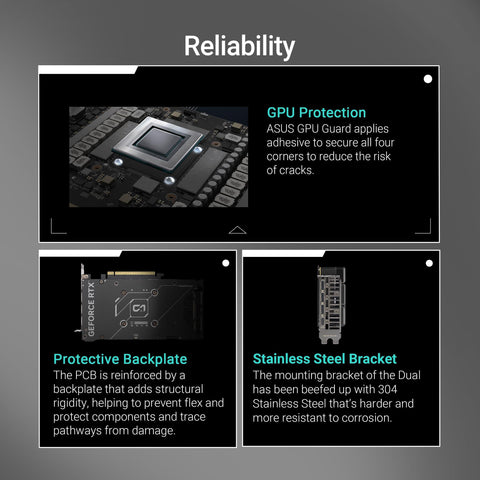 Reliability

GPU Protection
ASUS GPU Guard applies adhesive to secure all four corners to reduce the risk of cracks.

GEFORCE RTX

Protective Backplate
The PCB is reinforced by a backplate that adds structural rigidity, helping to prevent flex and protect components and trace pathways from damage.

Stainless Steel Bracket
The mounting bracket of the Dual has been beefed up with 304 Stainless Steel that's harder and more resistant to corrosion.