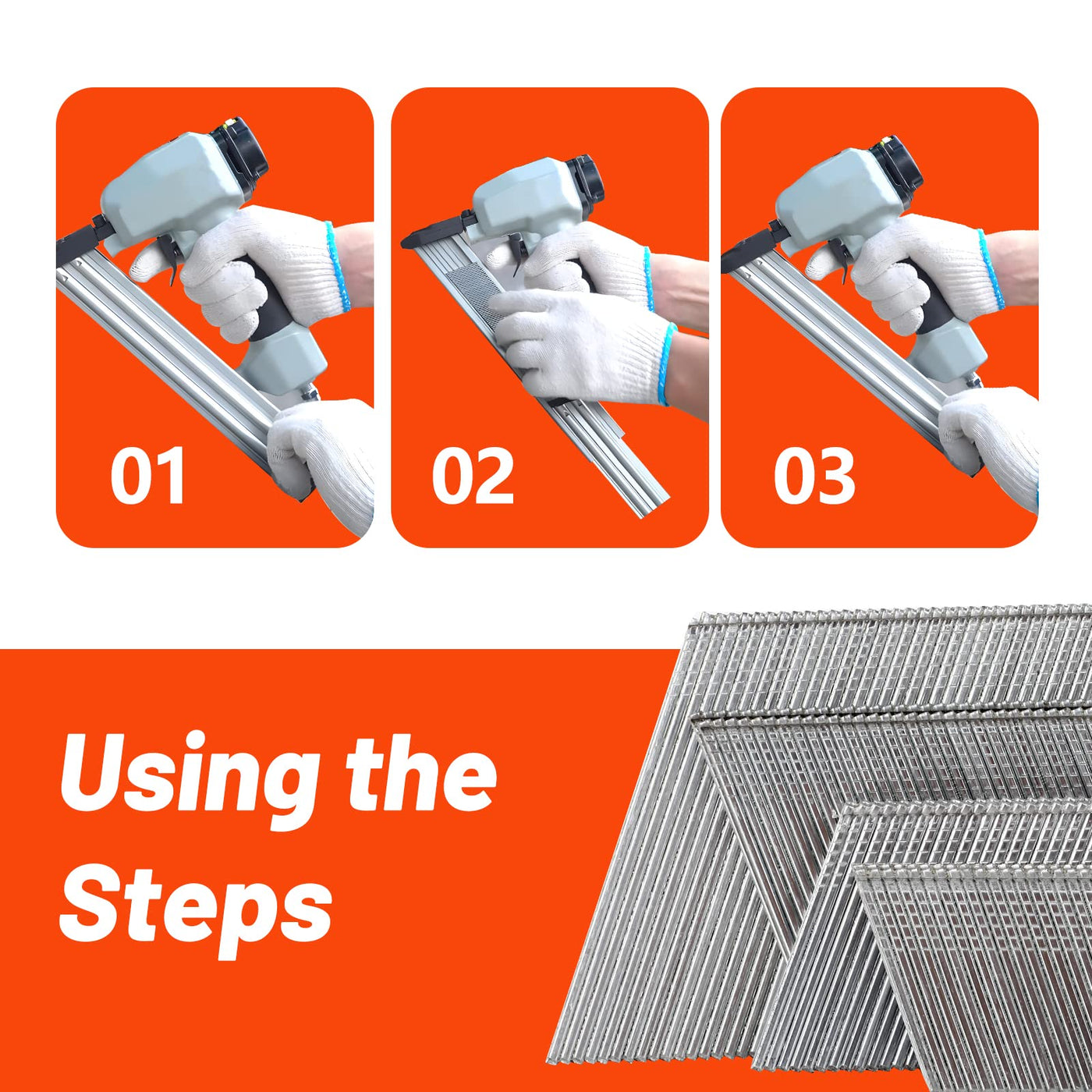 01

02

03

Using the Steps