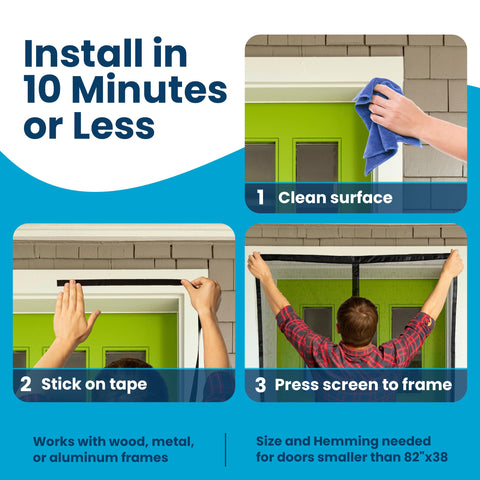 Install in 10 Minutes or Less

1 Clean surface

2 Stick on tape

3 Press screen to frame

Works with wood, metal, or aluminum frames

Size and Hemming needed for doors smaller than 82"x38