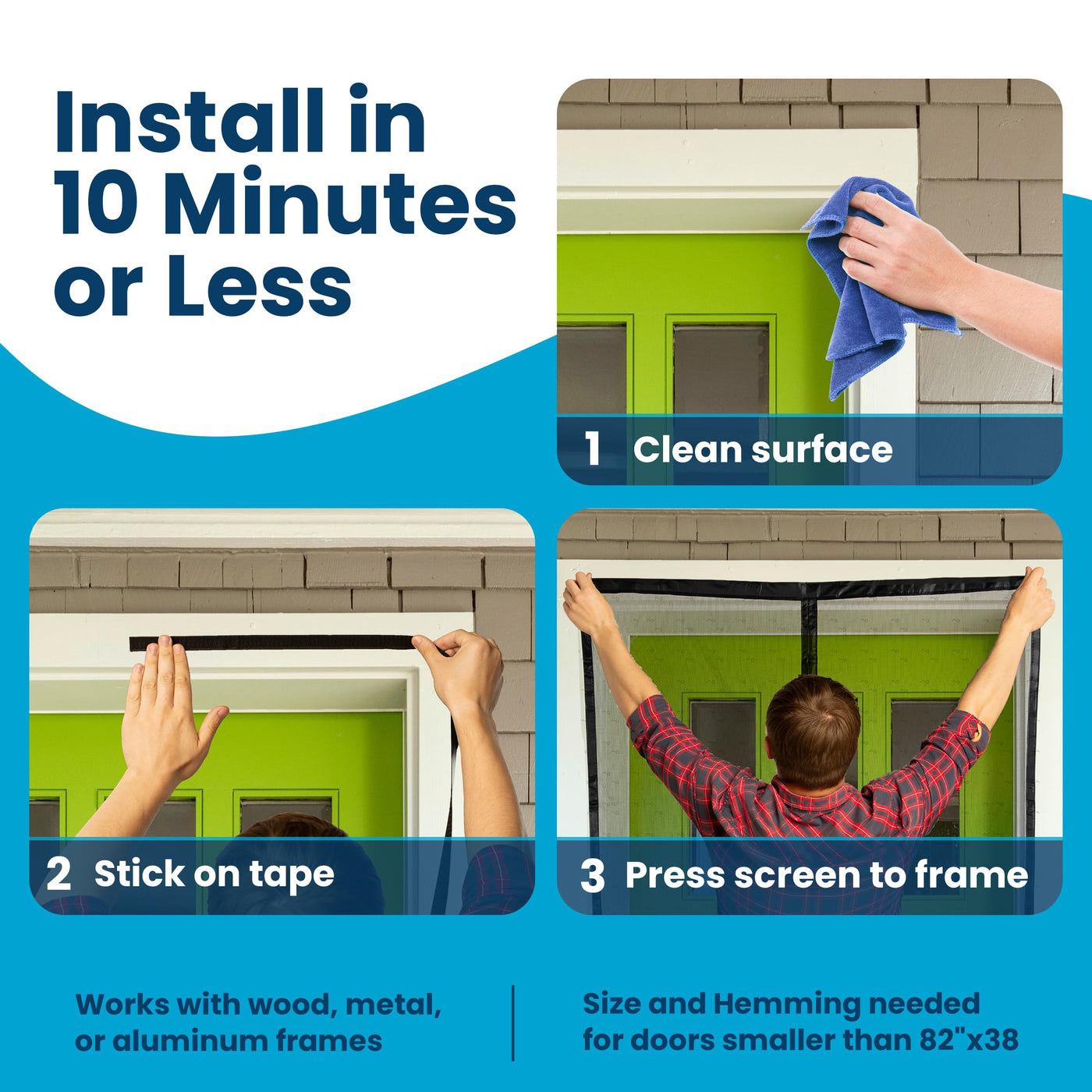 Install in 10 Minutes or Less

1 Clean surface

2 Stick on tape

3 Press screen to frame

Works with wood, metal, or aluminum frames

Size and Hemming needed for doors smaller than 82"x38