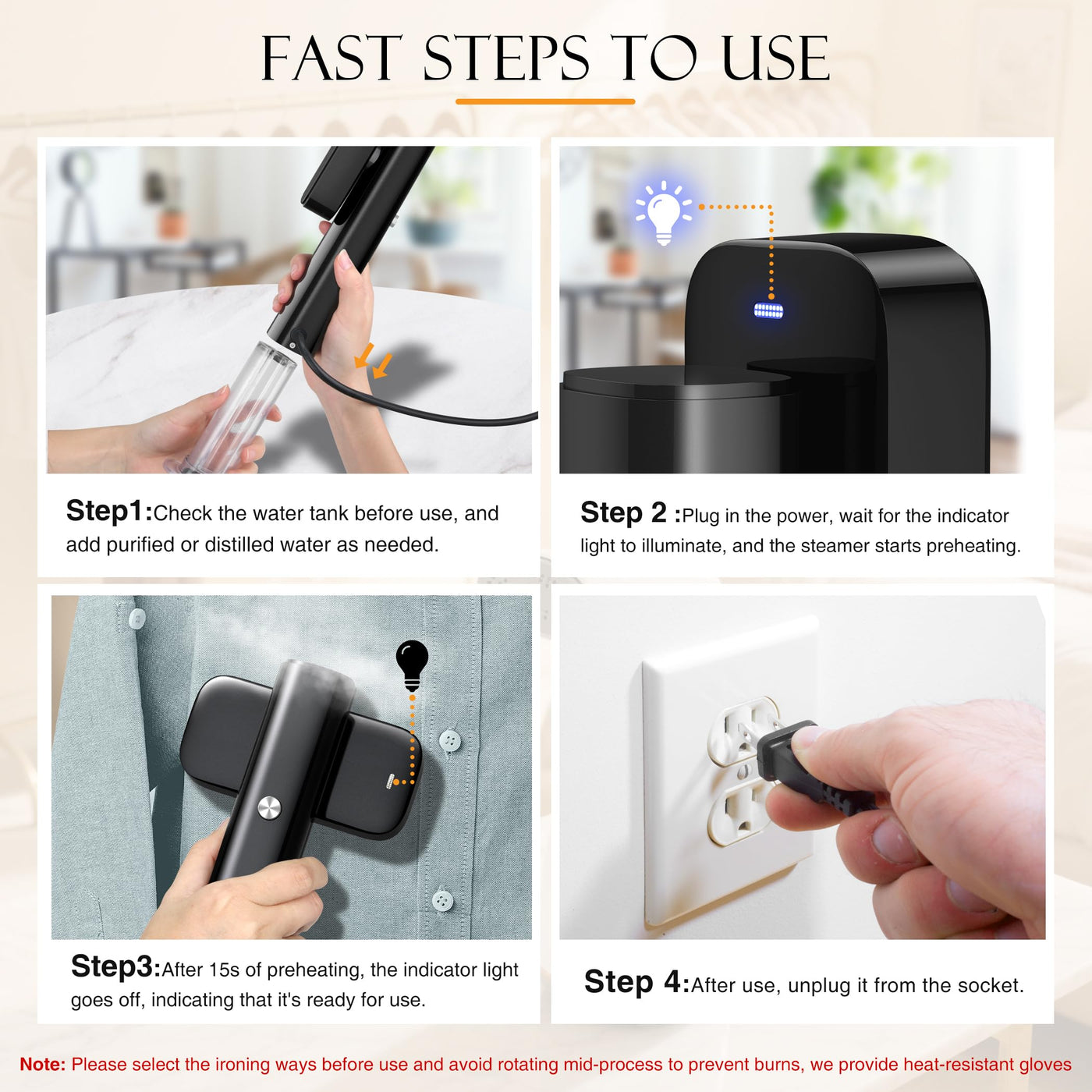 FAST STEPS TO USE

Step1:Check the water tank before use, and add purified or distilled water as needed.

Step 2 :Plug in the power, wait for the indicator light to illuminate, and the steamer starts preheating.

Step3:After 15s of preheating, the indicator light goes off, indicating that it's ready for use.

Step 4:After use, unplug it from the socket.

Note: Please select the ironing ways before use and avoid rotating mid-process to prevent burns, we provide heat-resistant gloves