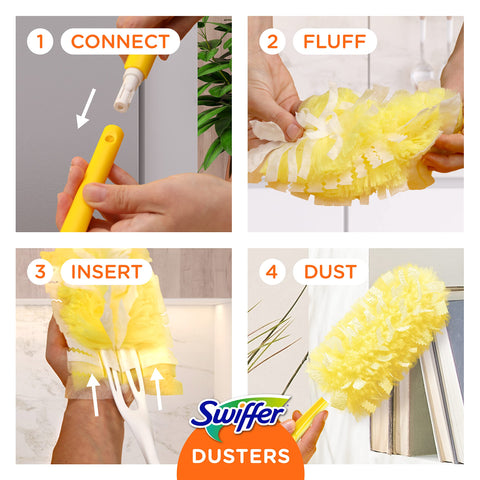 1 CONNECT

2 FLUFF

3 INSERT

4 DUST

Swiffer

DUSTERS