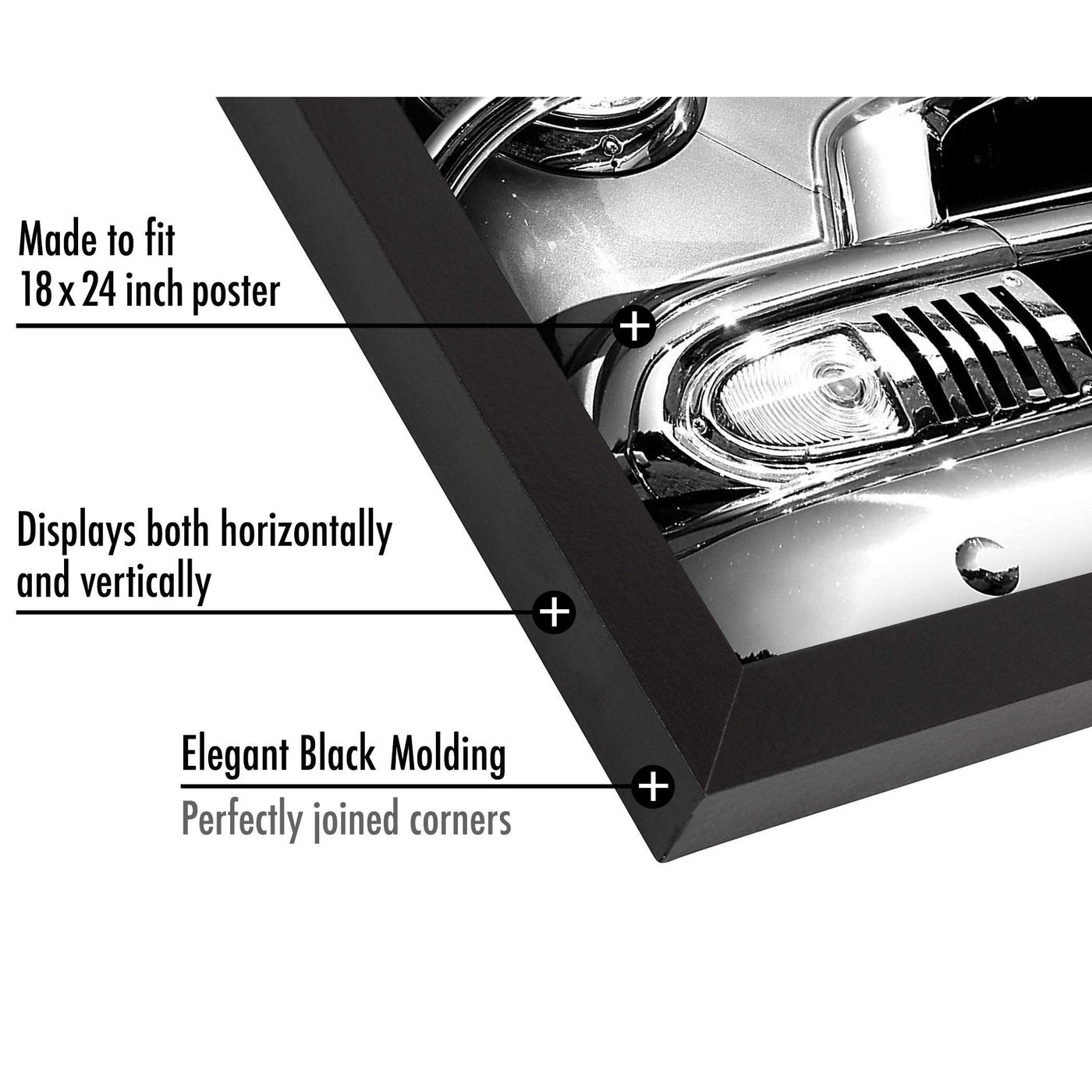 Made to fit
18 x 24 inch poster

Displays both horizontally and vertically

Elegant Black Molding
Perfectly joined corners