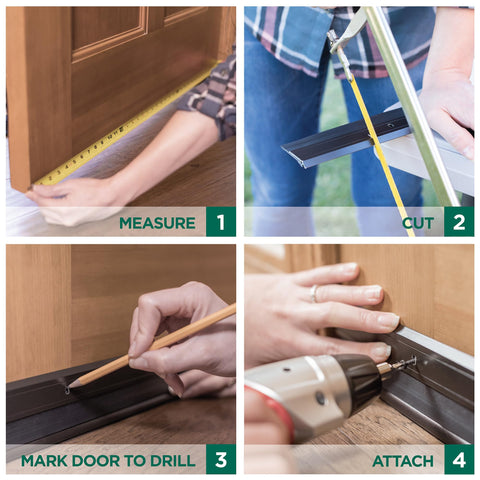 MEASURE 1

CUT 2

MARK DOOR TO DRILL 3

ATTACH 4