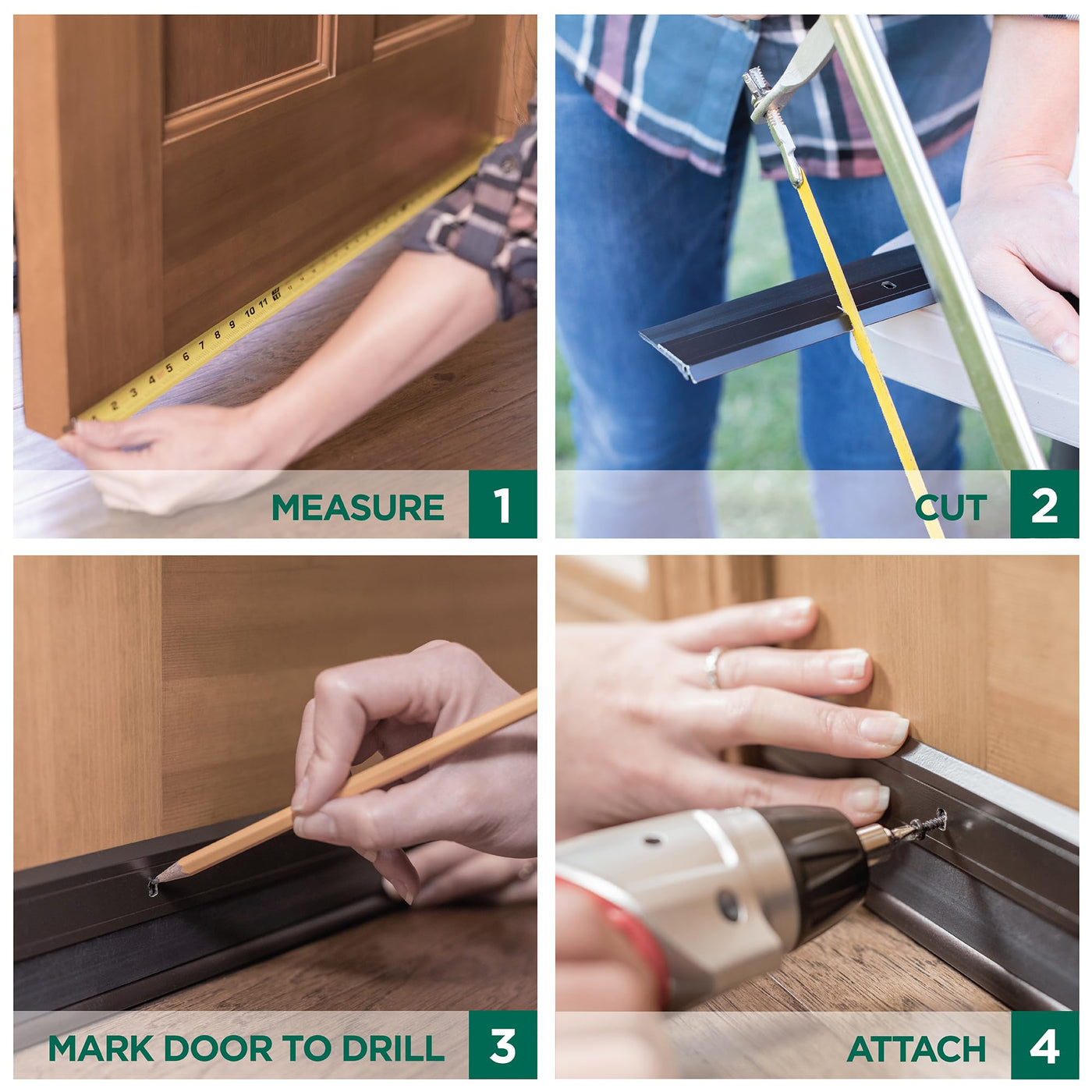 MEASURE 1

CUT 2

MARK DOOR TO DRILL 3

ATTACH 4