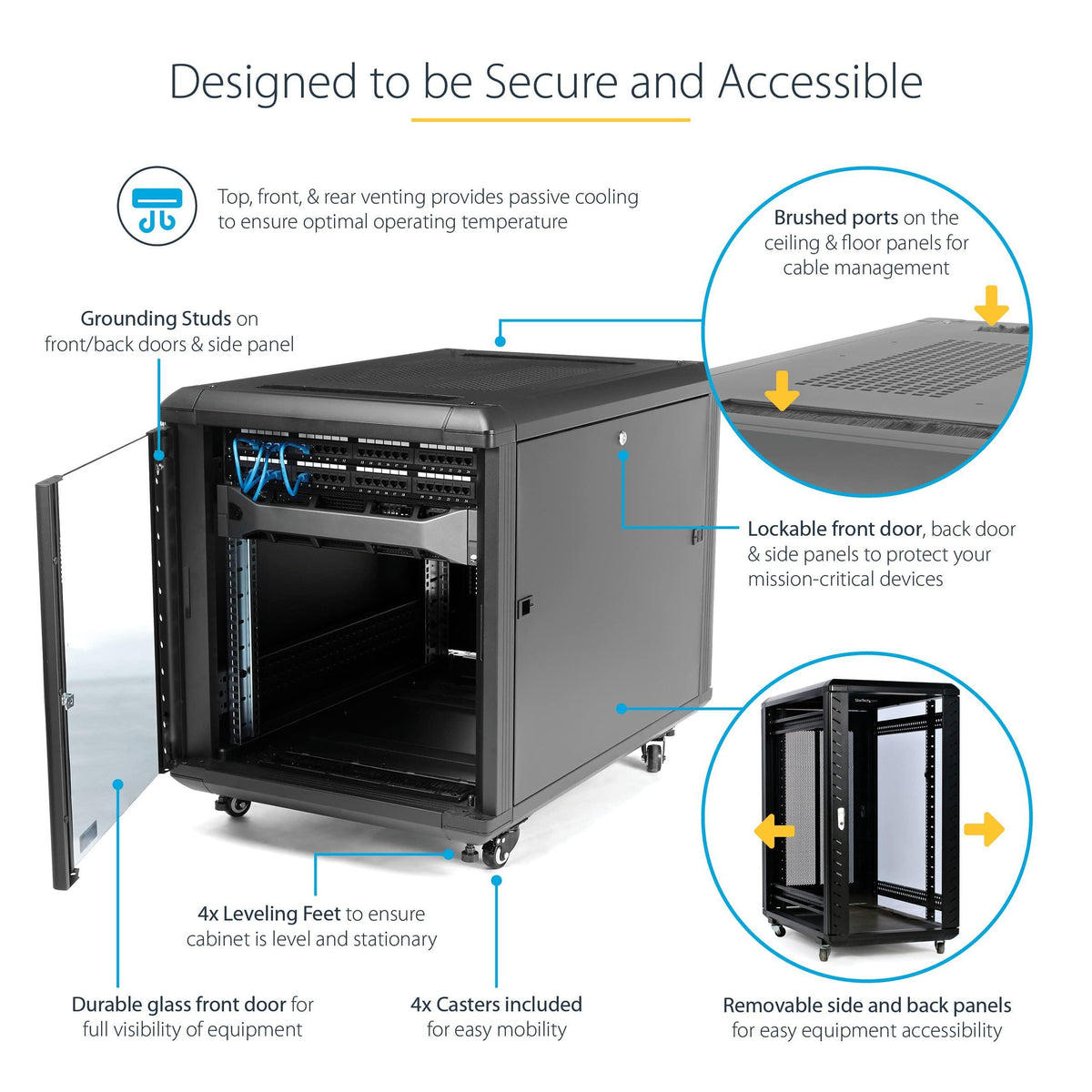 Designed to be Secure and Accessible

Top, front, & rear venting provides passive cooling to ensure optimal operating temperature

Brushed ports on the ceiling & floor panels for cable management

Grounding Studs on front/back doors & side panel

Lockable front door, back door & side panels to protect your mission-critical devices

4x Leveling Feet to ensure cabinet is level and stationary

Durable glass front door for full visibility of equipment

4x Casters included for easy mobility

Removable side and back panels for easy equipment accessibility