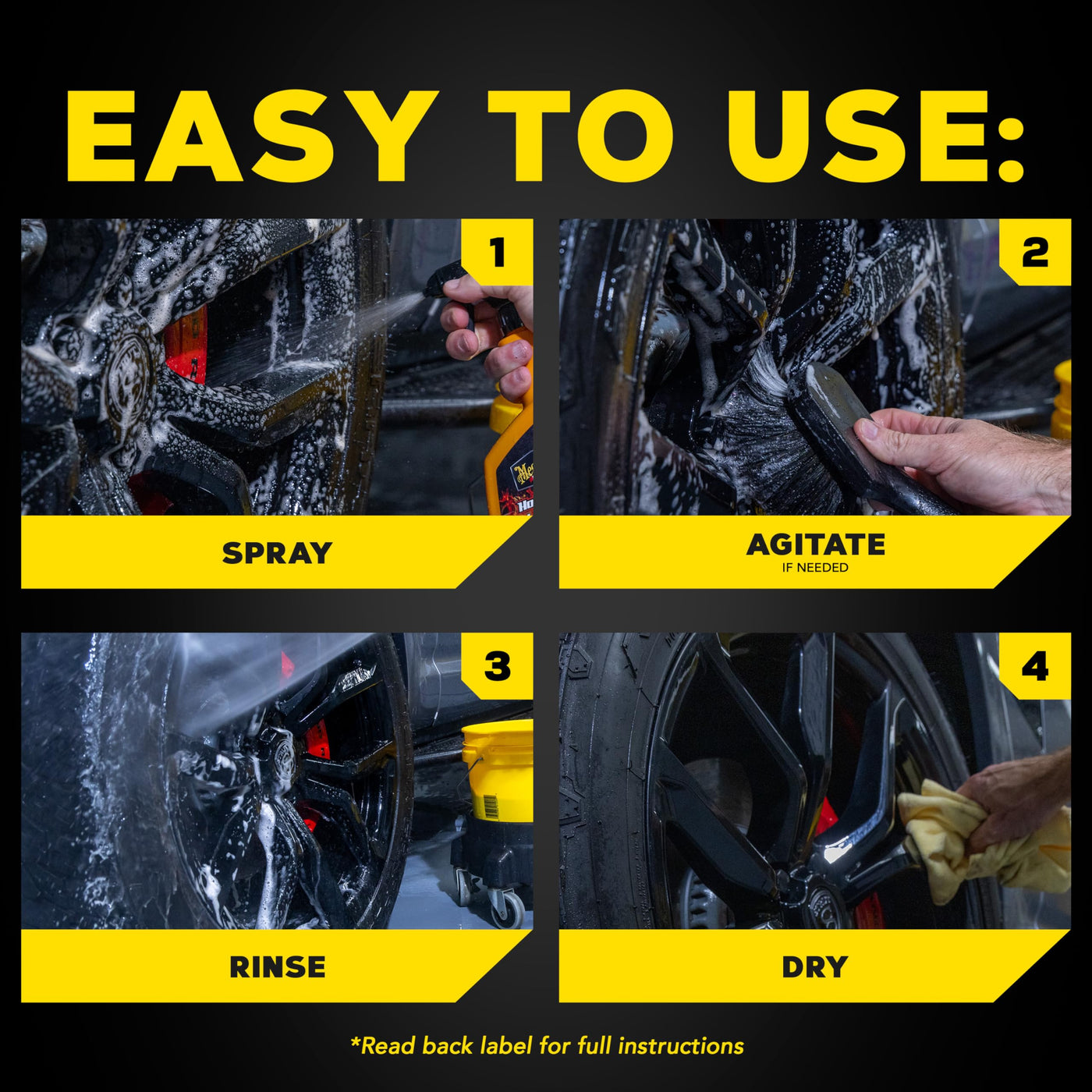 EASY TO USE:

1

SPRAY

2

AGITATE
IF NEEDED

3

RINSE

4

DRY

*Read back label for full instructions