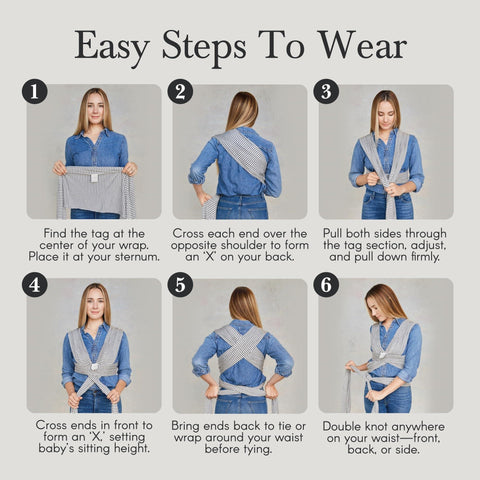 Easy Steps To Wear

1

Find the tag at the center of your wrap. Place it at your sternum.

2

Cross each end over the opposite shoulder to form an 'X' on your back.

3

Pull both sides through the tag section, adjust, and pull down firmly.

4

Cross ends in front to form an 'X,' setting baby's sitting height.

5

Bring ends back to tie or wrap around your waist before tying.

6

Double knot anywhere on your waist—front, back, or side.