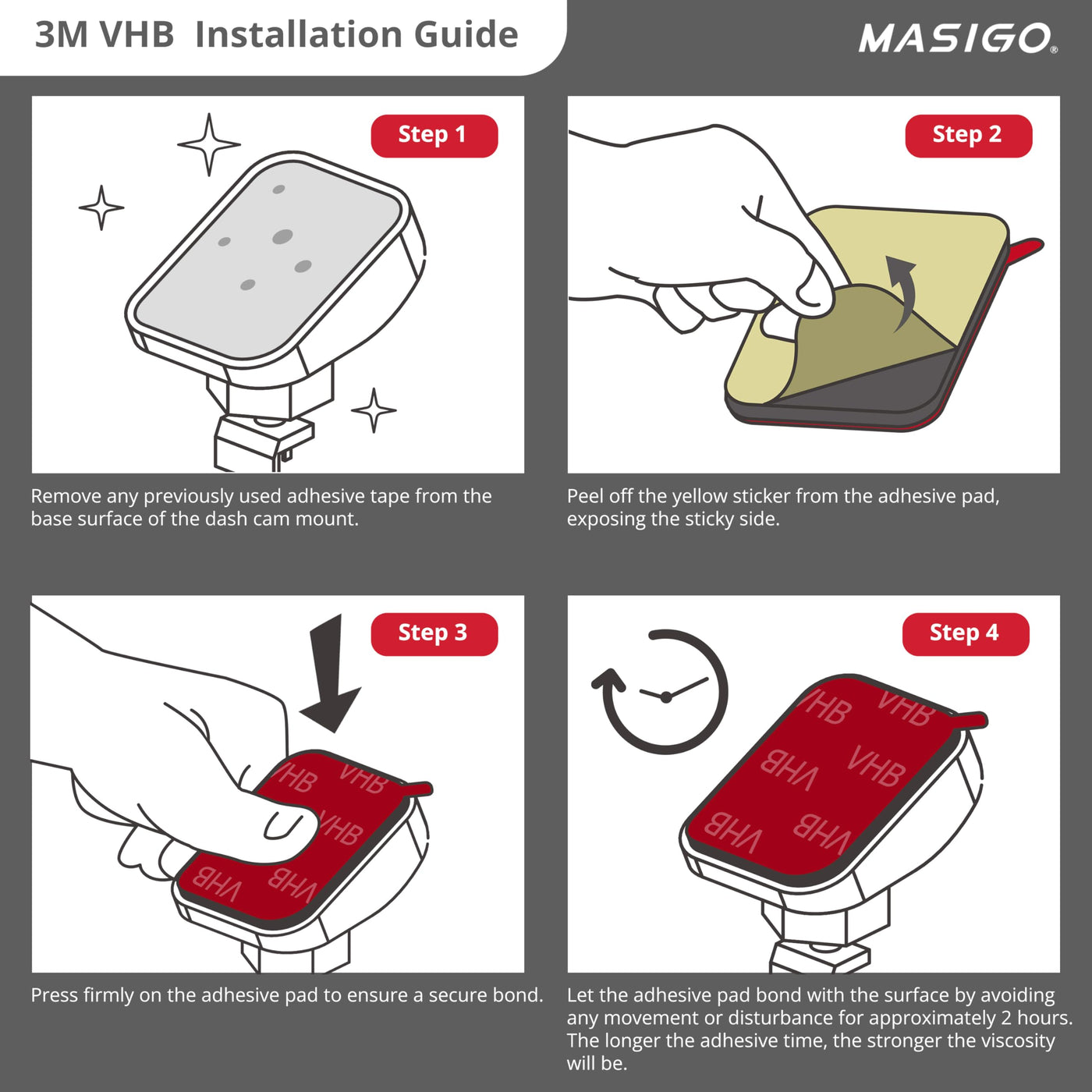 3M VHB Installation Guide

MASIGO®

Step 1

Remove any previously used adhesive tape from the base surface of the dash cam mount.

Step 2

Peel off the yellow sticker from the adhesive pad, exposing the sticky side.

Step 3

VHB VHB VHB VHB VHB

Press firmly on the adhesive pad to ensure a secure bond.

Step 4

VHB VHB VHB VHB VHB VHB

Let the adhesive pad bond with the surface by avoiding any movement or disturbance for approximately 2 hours. The longer the adhesive time, the stronger the viscosity will be.