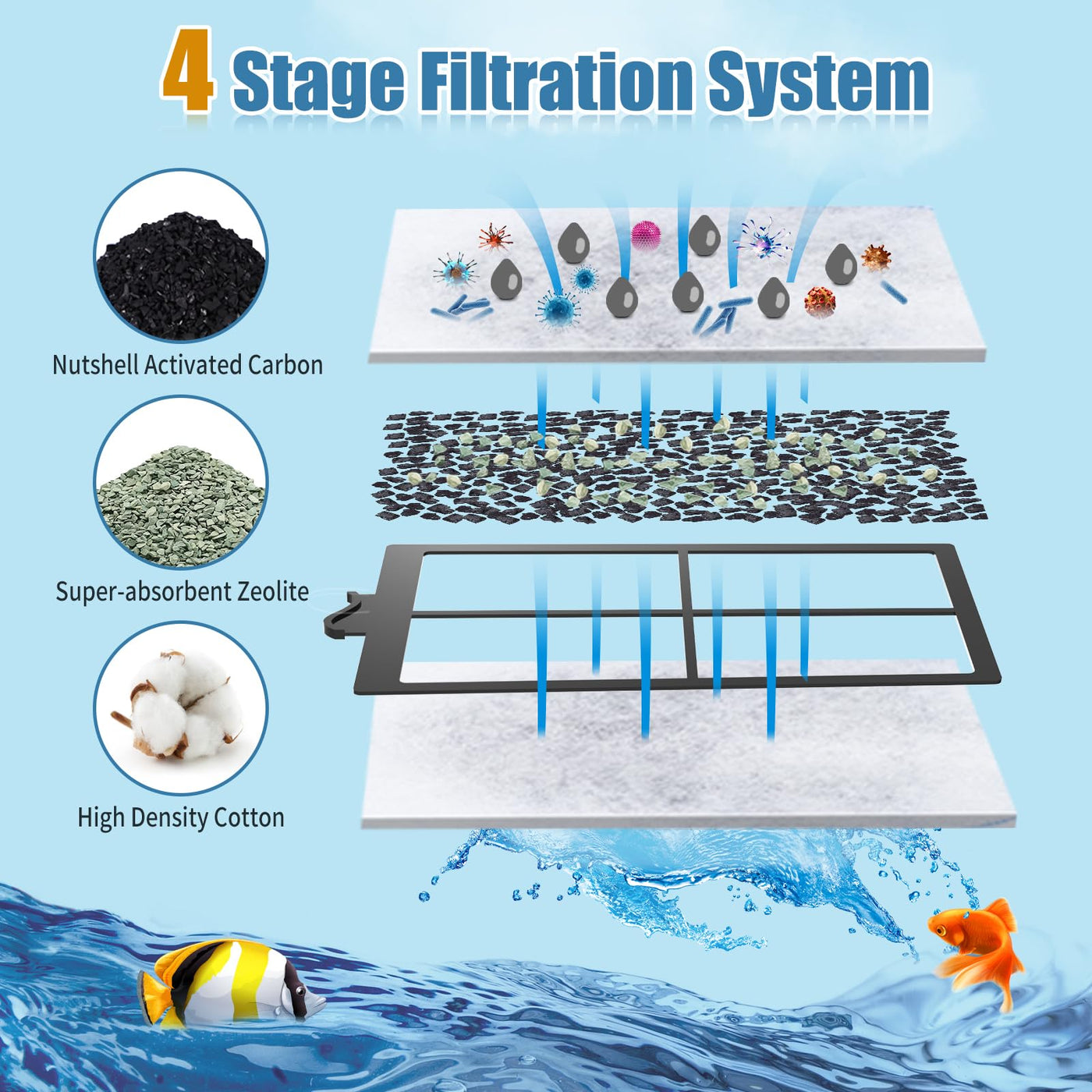 4 Stage Filtration System

Nutshell Activated Carbon

Super-absorbent Zeolite

High Density Cotton