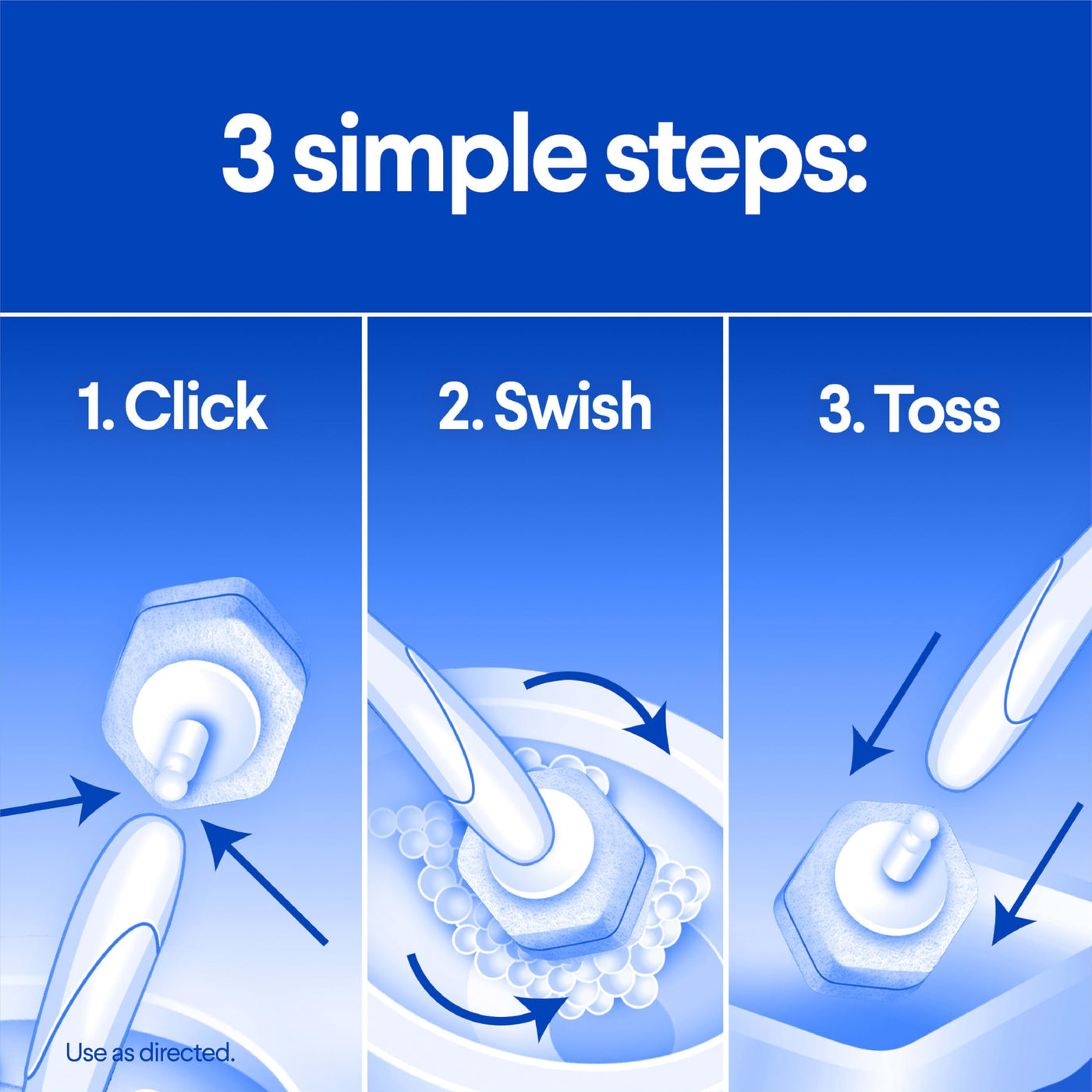 3 simple steps:

1. Click

2. Swish

3. Toss

Use as directed.