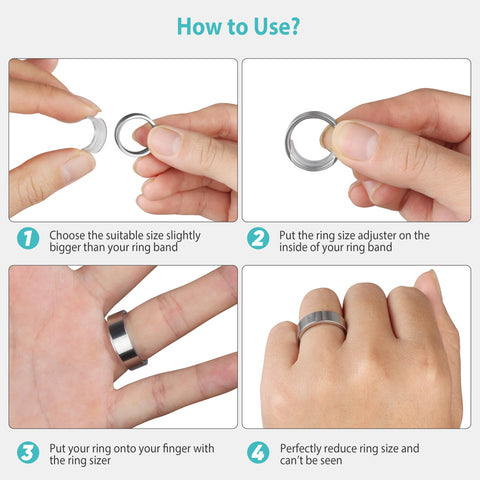 How to Use?

1 Choose the suitable size slightly bigger than your ring band

2 Put the ring size adjuster on the inside of your ring band

3 Put your ring onto your finger with the ring sizer

4 Perfectly reduce ring size and can't be seen