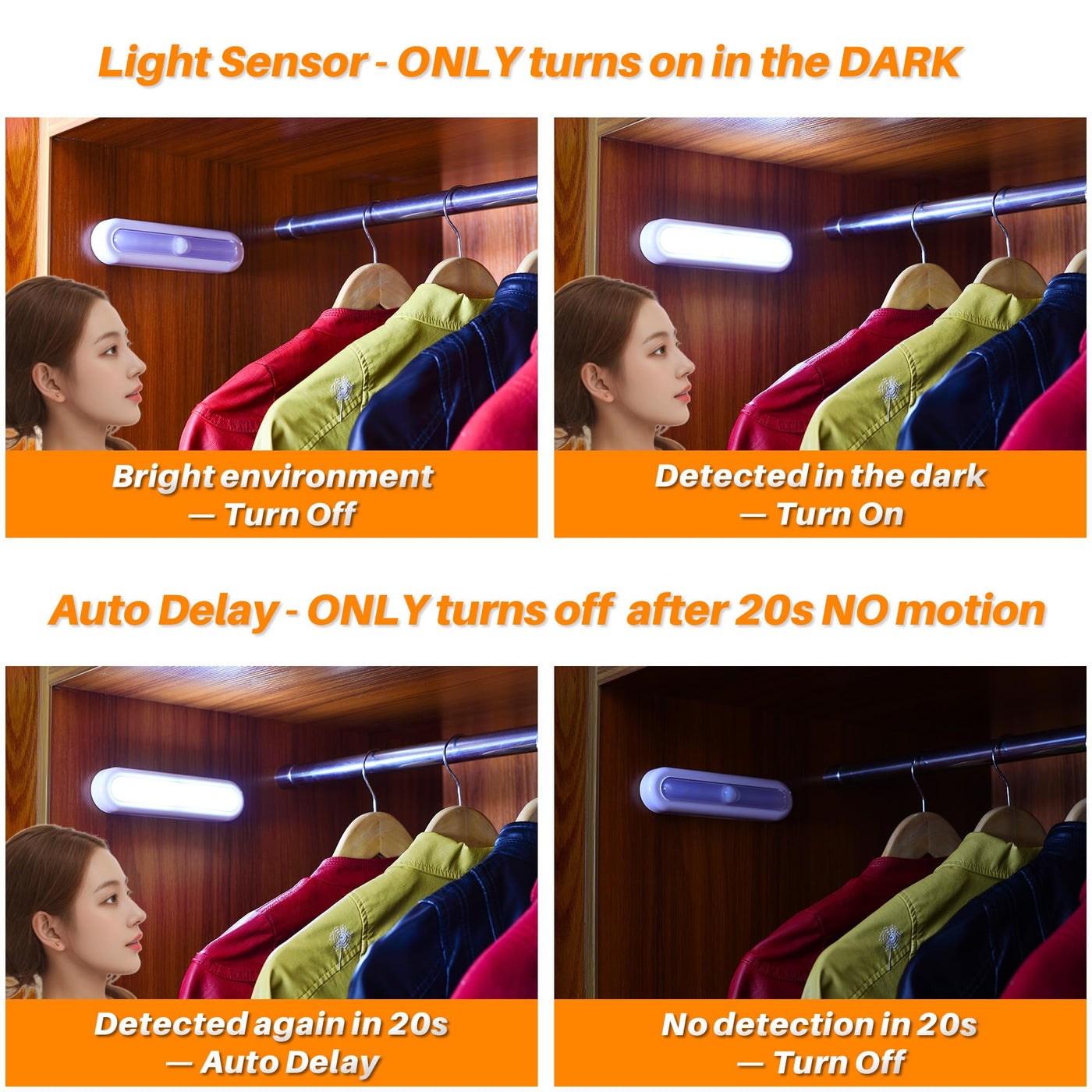 Light Sensor - ONLY turns on in the DARK

Bright environment — Turn Off

Detected in the dark — Turn On

Auto Delay - ONLY turns off after 20s NO motion

Detected again in 20s — Auto Delay

No detection in 20s — Turn Off