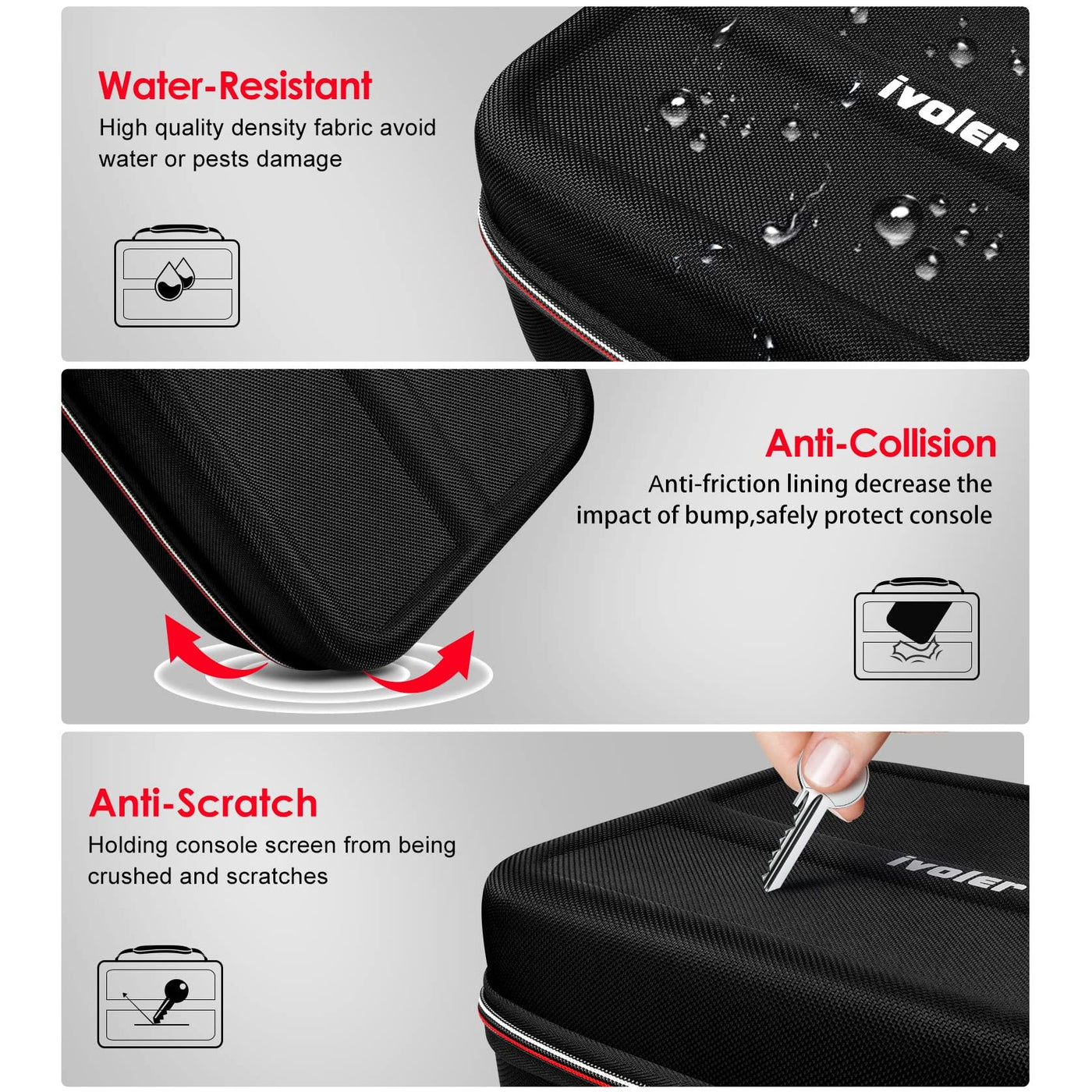 Water-Resistant
High quality density fabric avoid water or pests damage

ivoler

Anti-Collision
Anti-friction lining decrease the impact of bump,safely protect console

Anti-Scratch
Holding console screen from being crushed and scratches

ivoler