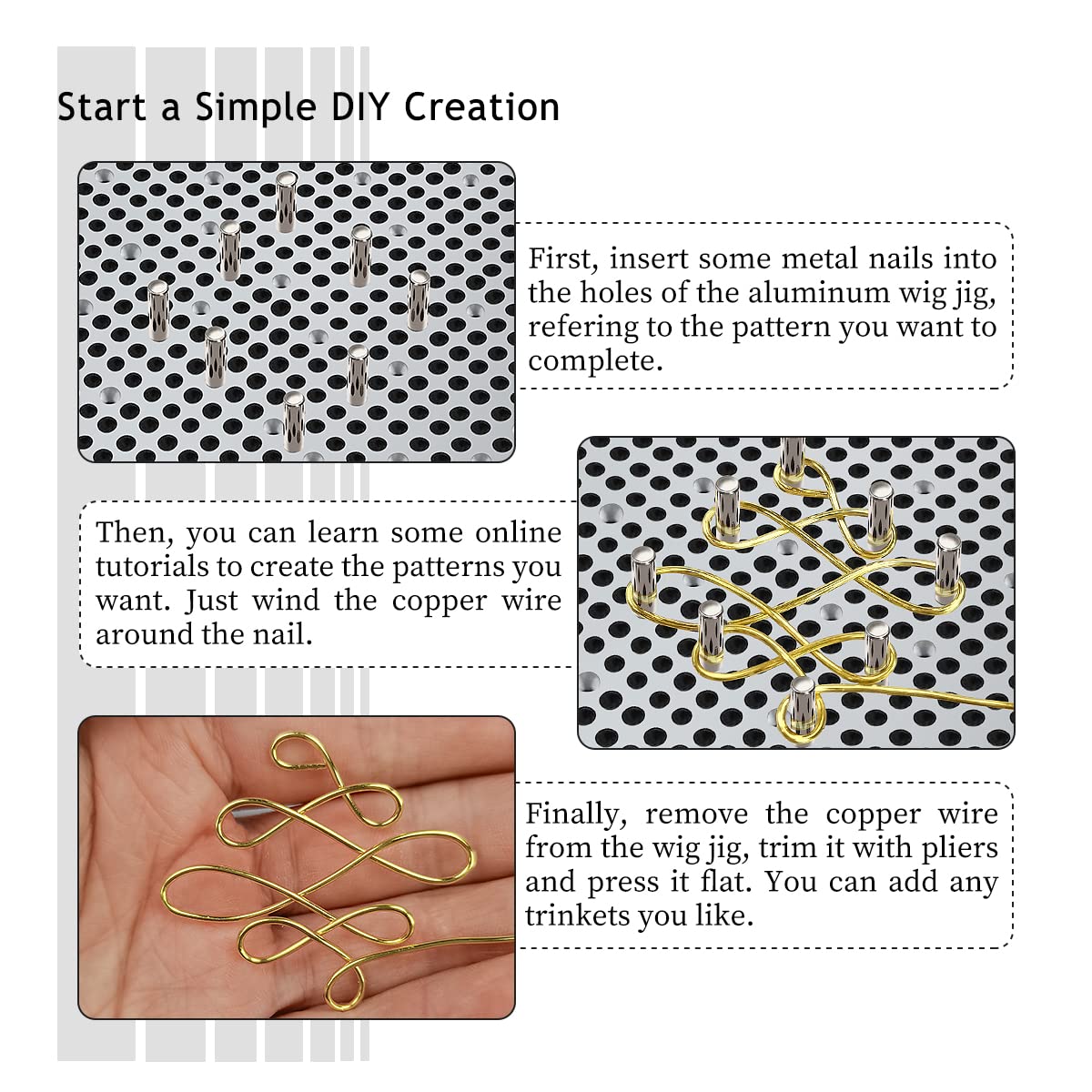 Start a Simple DIY Creation

First, insert some metal nails into the holes of the aluminum wig jig, refering to the pattern you want to complete.

Then, you can learn some online tutorials to create the patterns you want. Just wind the copper wire around the nail.

Finally, remove the copper wire from the wig jig, trim it with pliers and press it flat. You can add any trinkets you like.