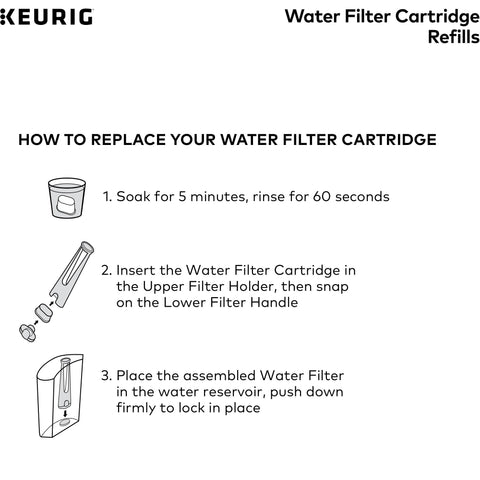 KEURIG

Water Filter Cartridge Refills

HOW TO REPLACE YOUR WATER FILTER CARTRIDGE

1. Soak for 5 minutes, rinse for 60 seconds

2. Insert the Water Filter Cartridge in the Upper Filter Holder, then snap on the Lower Filter Handle

3. Place the assembled Water Filter in the water reservoir, push down firmly to lock in place