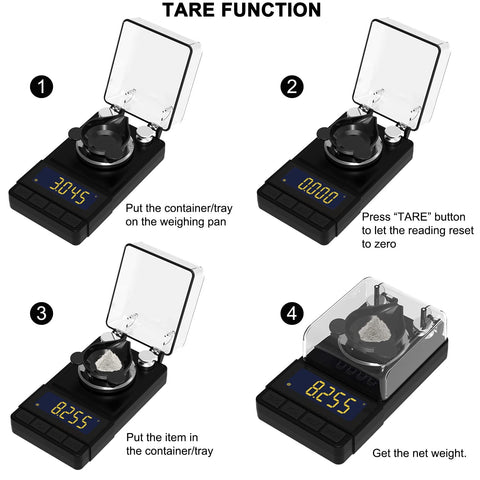 TARE FUNCTION

1

3.045

Put the container/tray on the weighing pan

2

0.000

Press "TARE" button to let the reading reset to zero

3

8.255

Put the item in the container/tray

4

8.255

Get the net weight.