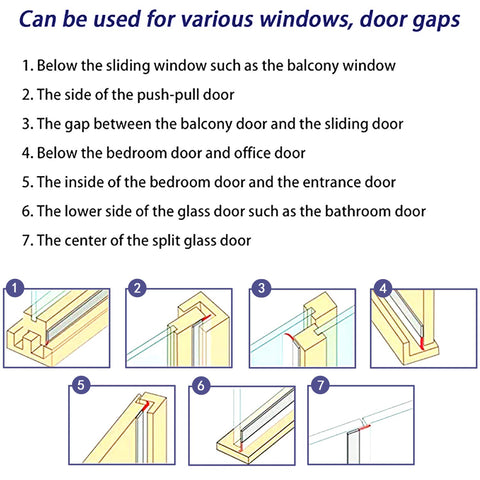 Can be used for various windows, door gaps

1. Below the sliding window such as the balcony window
2. The side of the push-pull door
3. The gap between the balcony door and the sliding door
4. Below the bedroom door and office door
5. The inside of the bedroom door and the entrance door
6. The lower side of the glass door such as the bathroom door
7. The center of the split glass door

1
2
3
4
5
6
7