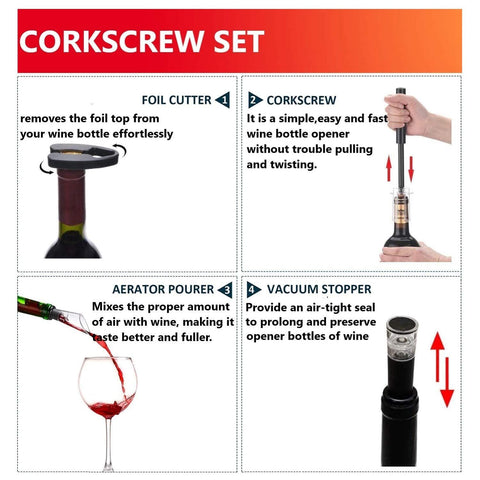 CORKSCREW SET

FOIL CUTTER 1
removes the foil top from your wine bottle effortlessly

2 CORKSCREW
It is a simple,easy and fast wine bottle opener without trouble pulling and twisting.

AERATOR POURER 3
Mixes the proper amount of air with wine, making it taste better and fuller.

4 VACUUM STOPPER
Provide an air-tight seal to prolong and preserve opener bottles of wine