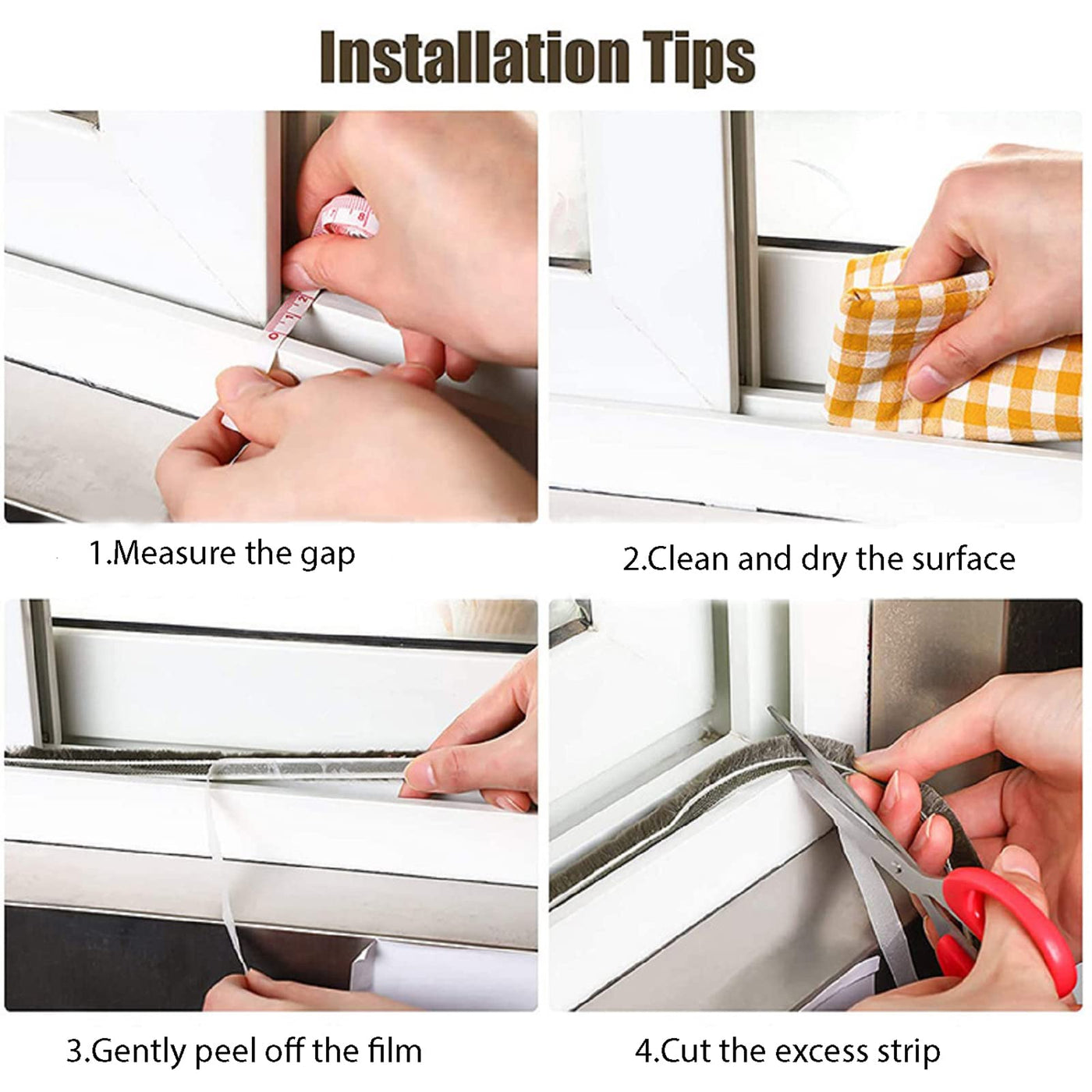 Installation Tips

1.Measure the gap

2.Clean and dry the surface

3.Gently peel off the film

4.Cut the excess strip