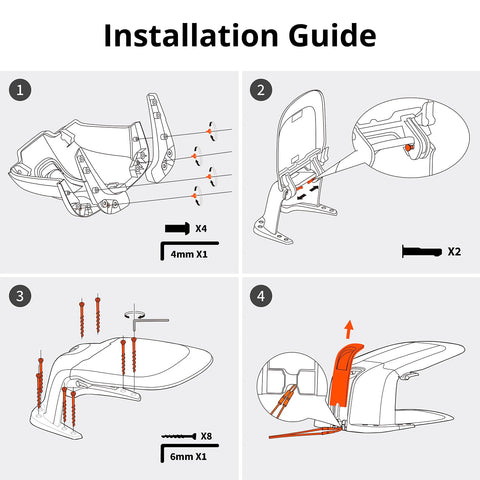 Installation Guide

1

X4

4mm X1

2

X2

3

X8

6mm X1

4