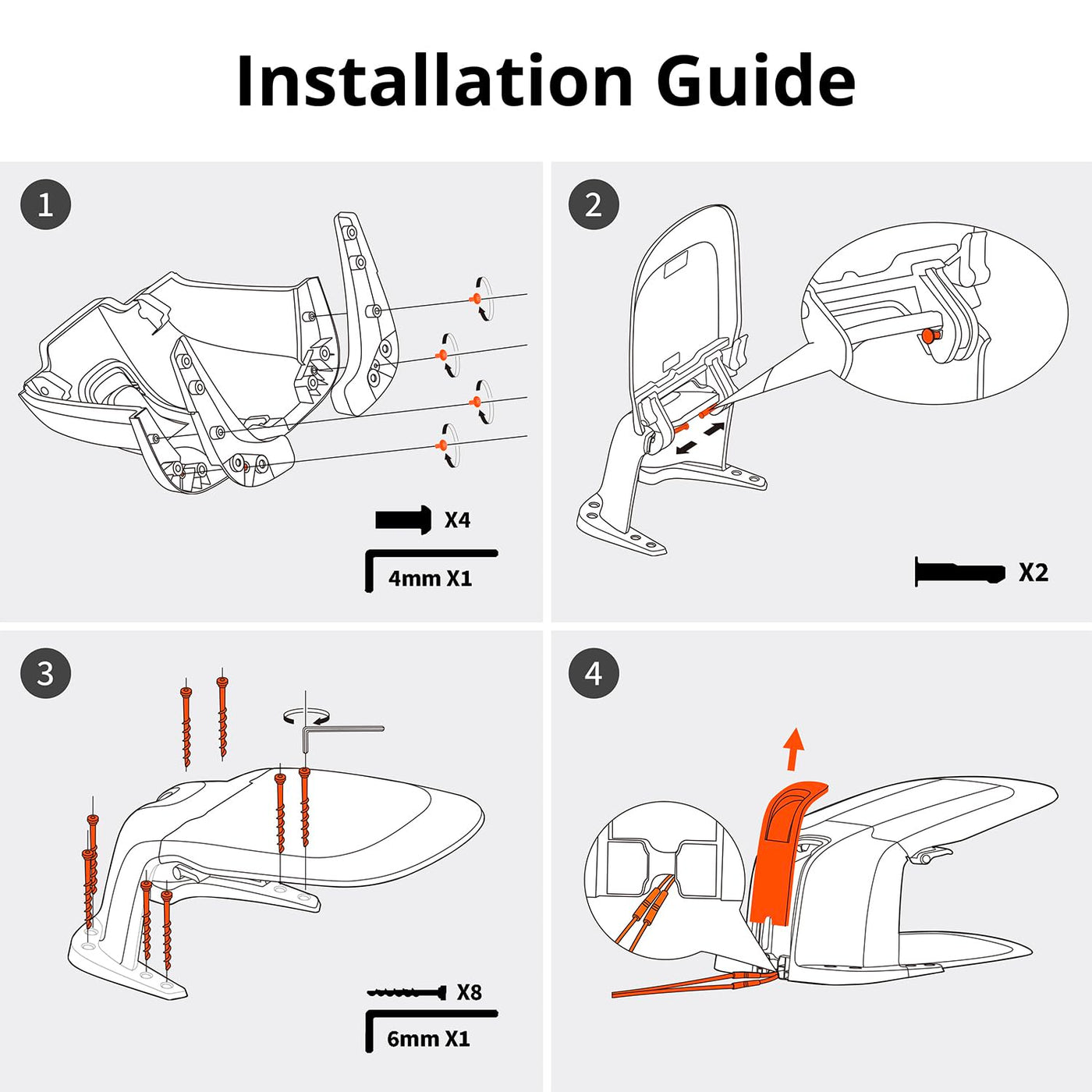 Installation Guide

1

X4

4mm X1

2

X2

3

X8

6mm X1

4