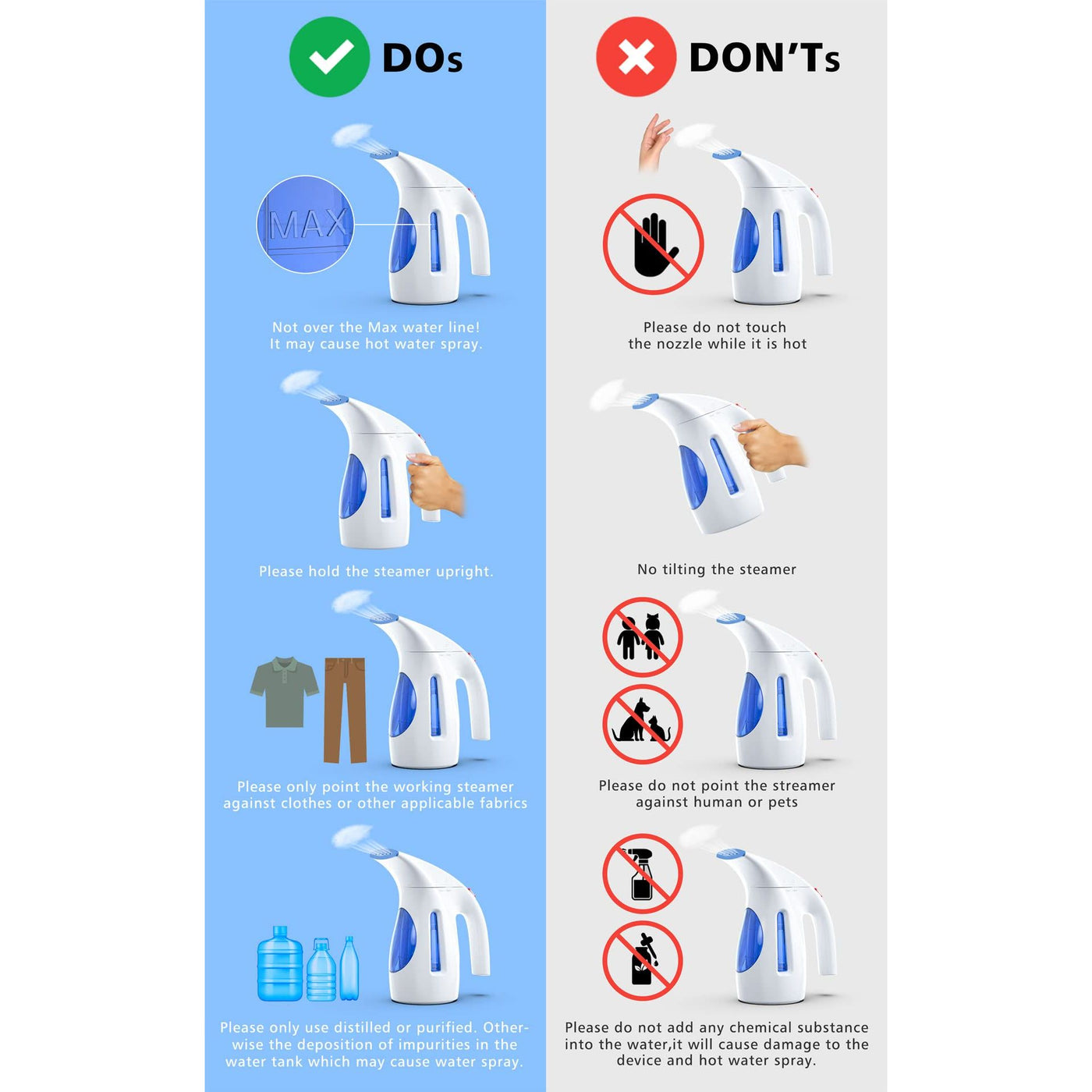 DOs

MAX

Not over the Max water line!
It may cause hot water spray.

Please hold the steamer upright.

Please only point the working steamer against clothes or other applicable fabrics

Please only use distilled or purified. Otherwise the deposition of impurities in the water tank which may cause water spray.

DON'Ts

Please do not touch the nozzle while it is hot

No tilting the steamer

Please do not point the streamer against human or pets

Please do not add any chemical substance into the water,it will cause damage to the device and hot water spray.