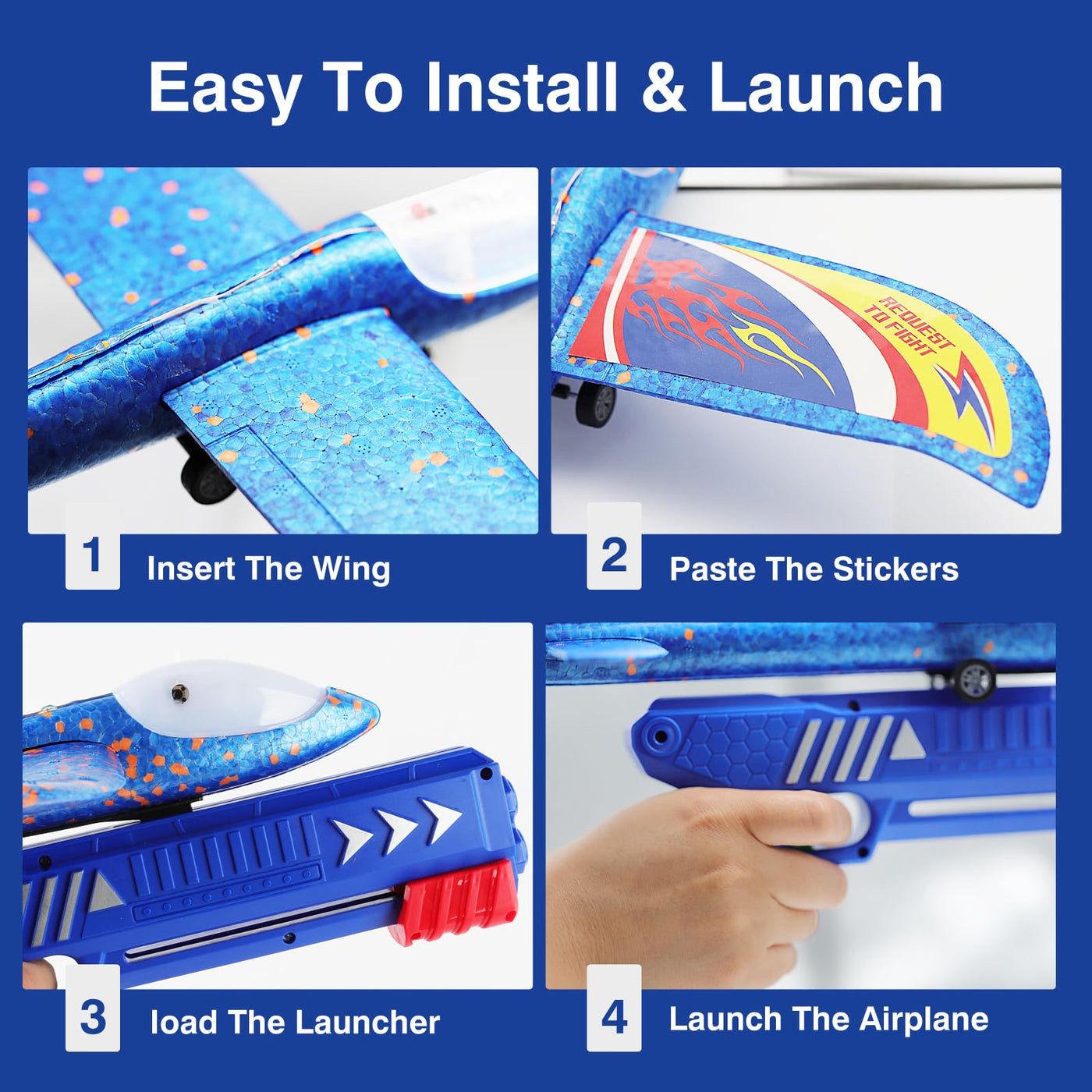 Easy To Install & Launch

REQUEST TO FIGHT

1 Insert The Wing

2 Paste The Stickers

3 load The Launcher

4 Launch The Airplane